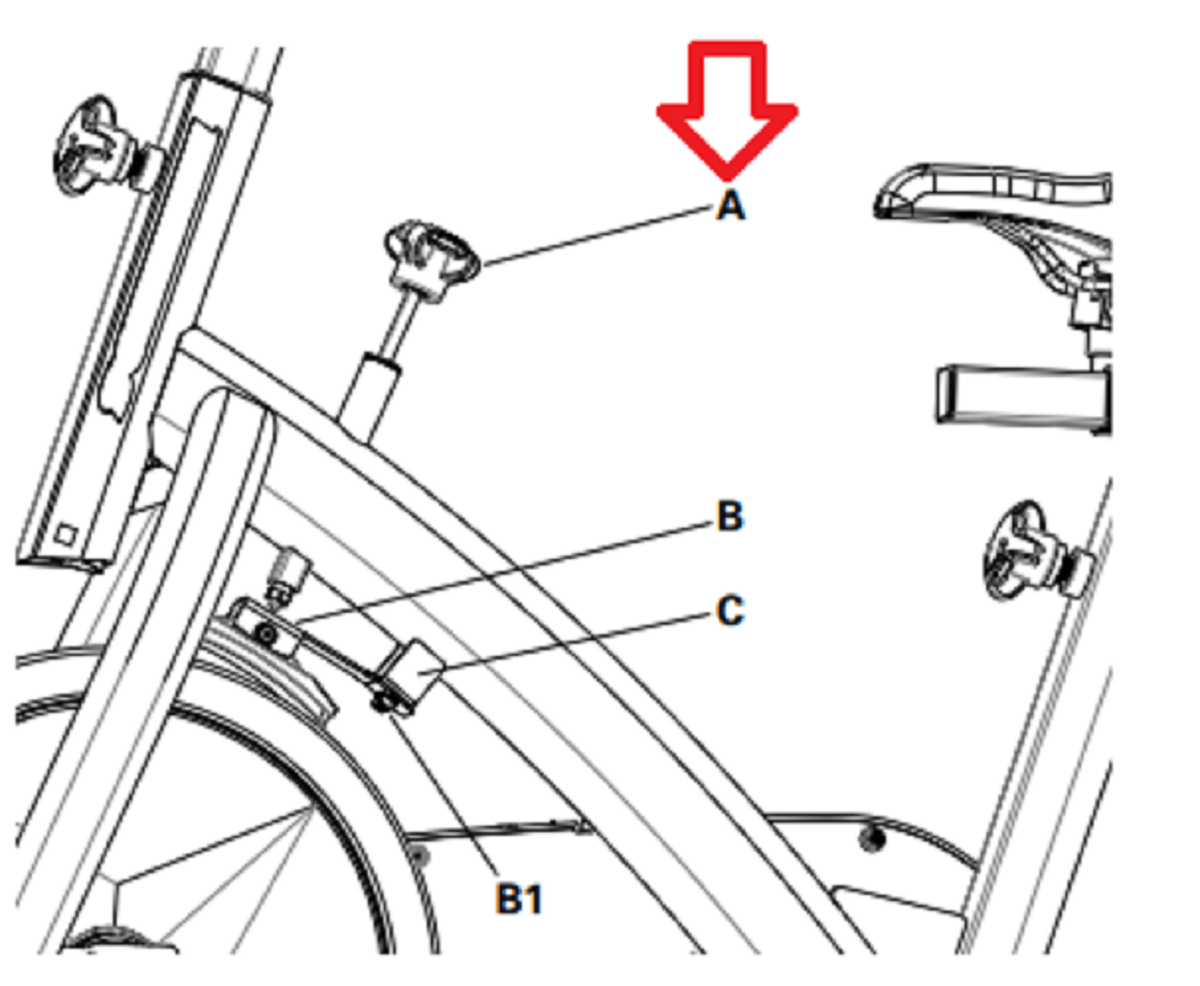 A
B
C
B1