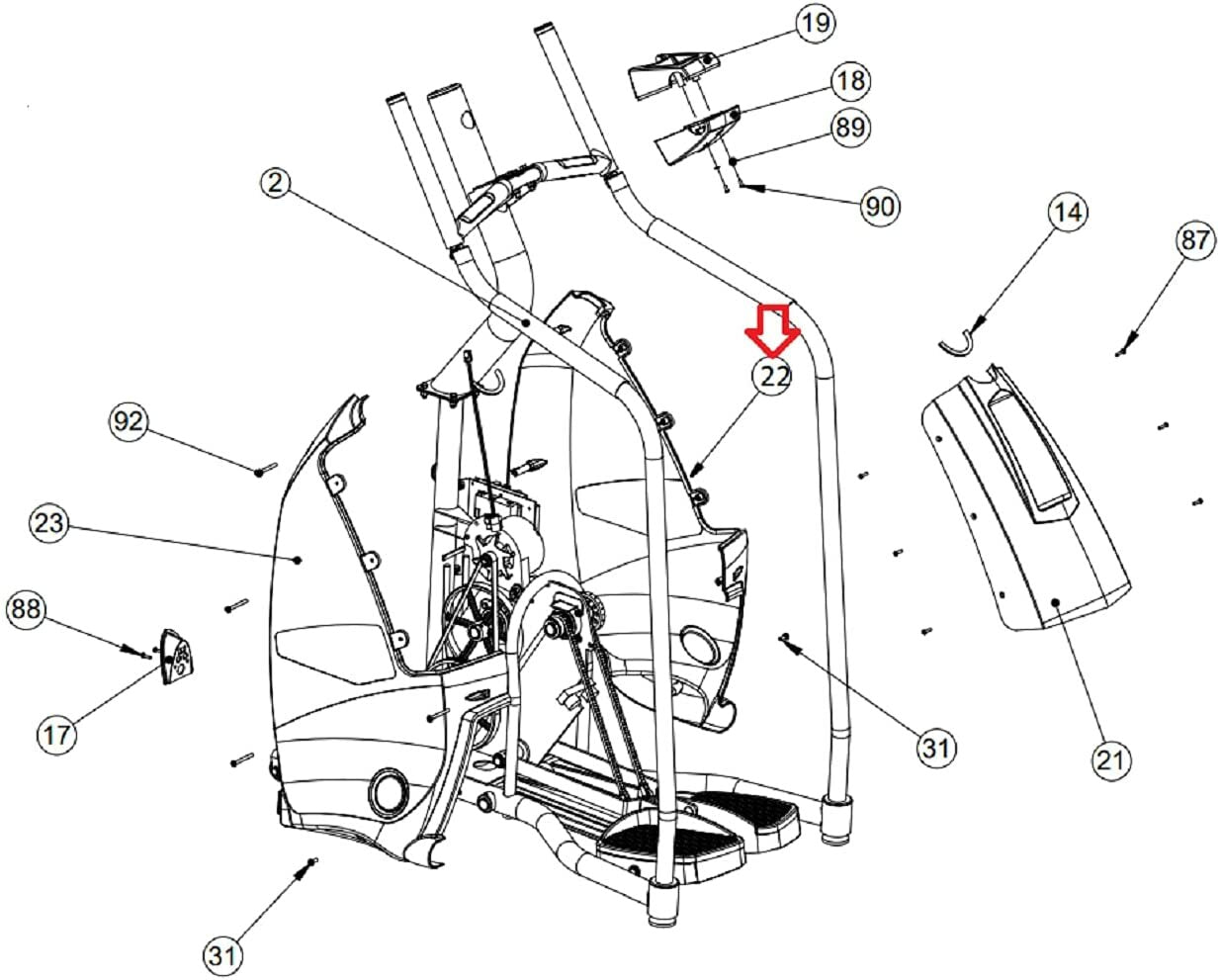 19
18
89
90
2
14
87
22
92
23
88
17
31
21
31