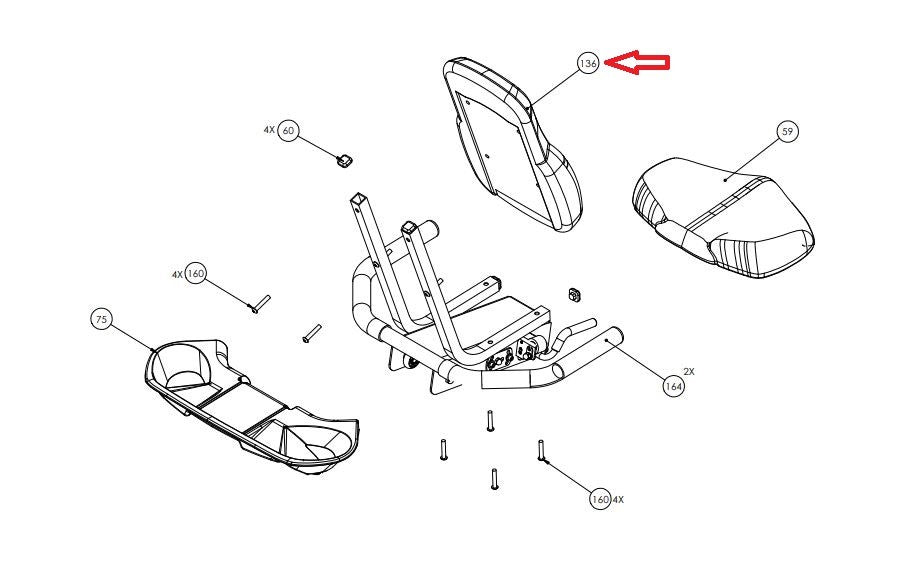 136

4X 60

59

4X 160

75

2X
164

160 4X