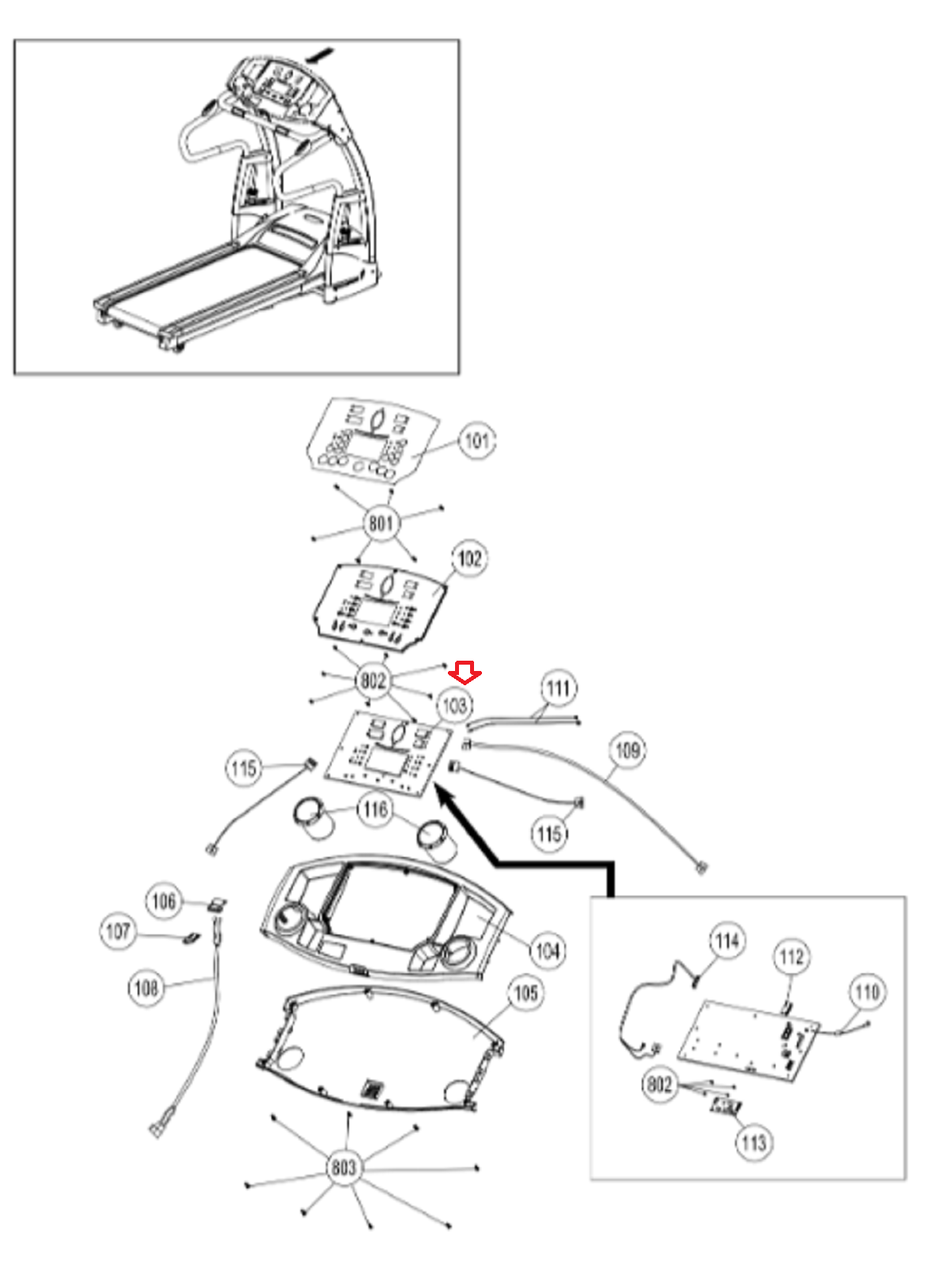 101
801
102
802
103
111
109
115
116
115
106
107
108
104
105
803
114
112
110
802
113