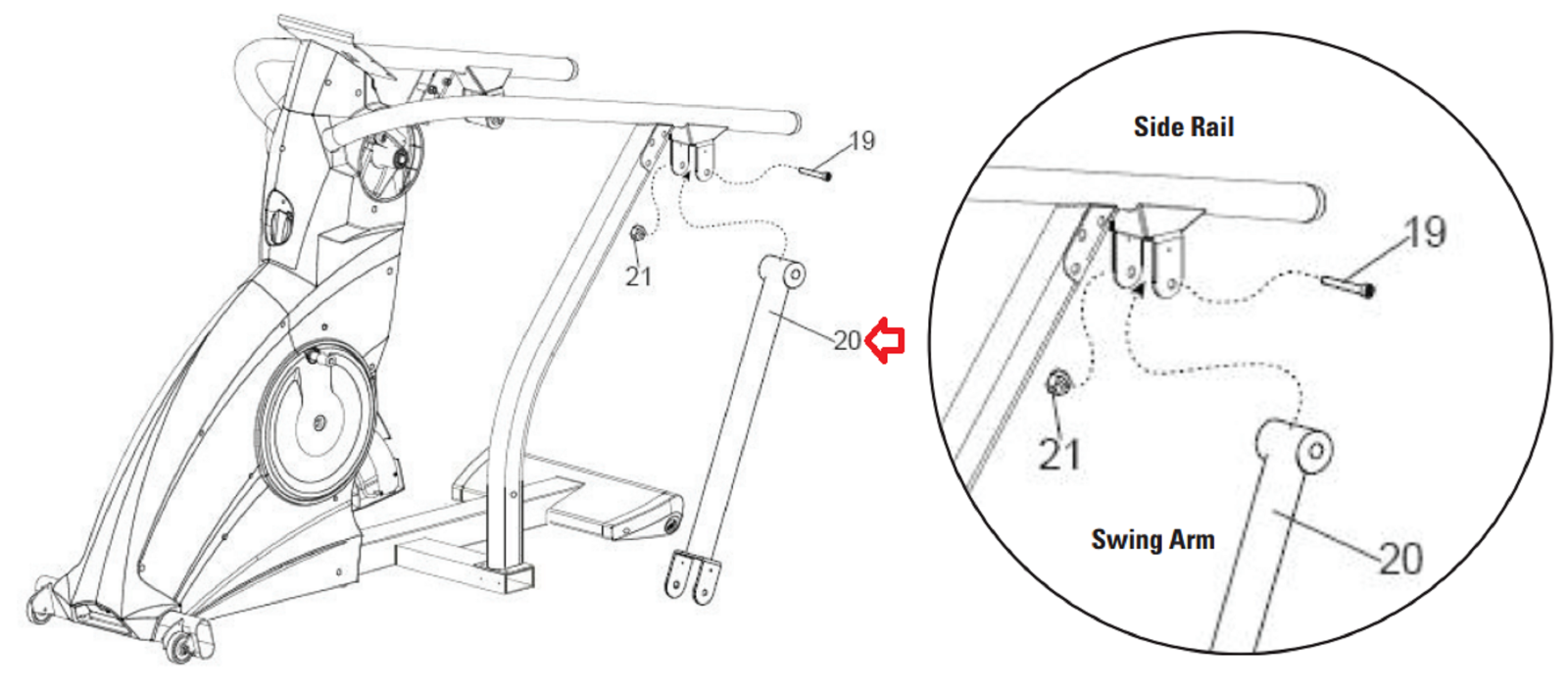 19
21
20
Side Rail
19
21
Swing Arm
20