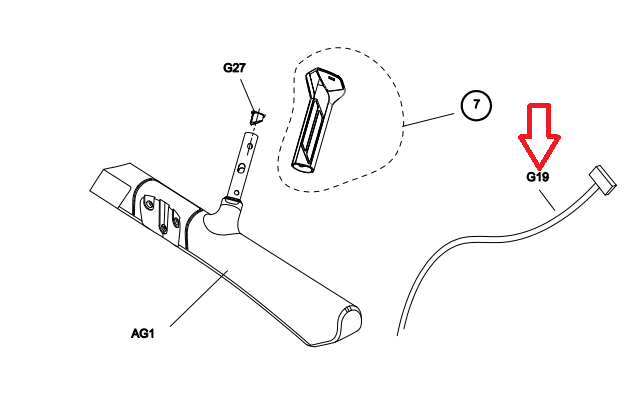 G27

7

G19

AG1