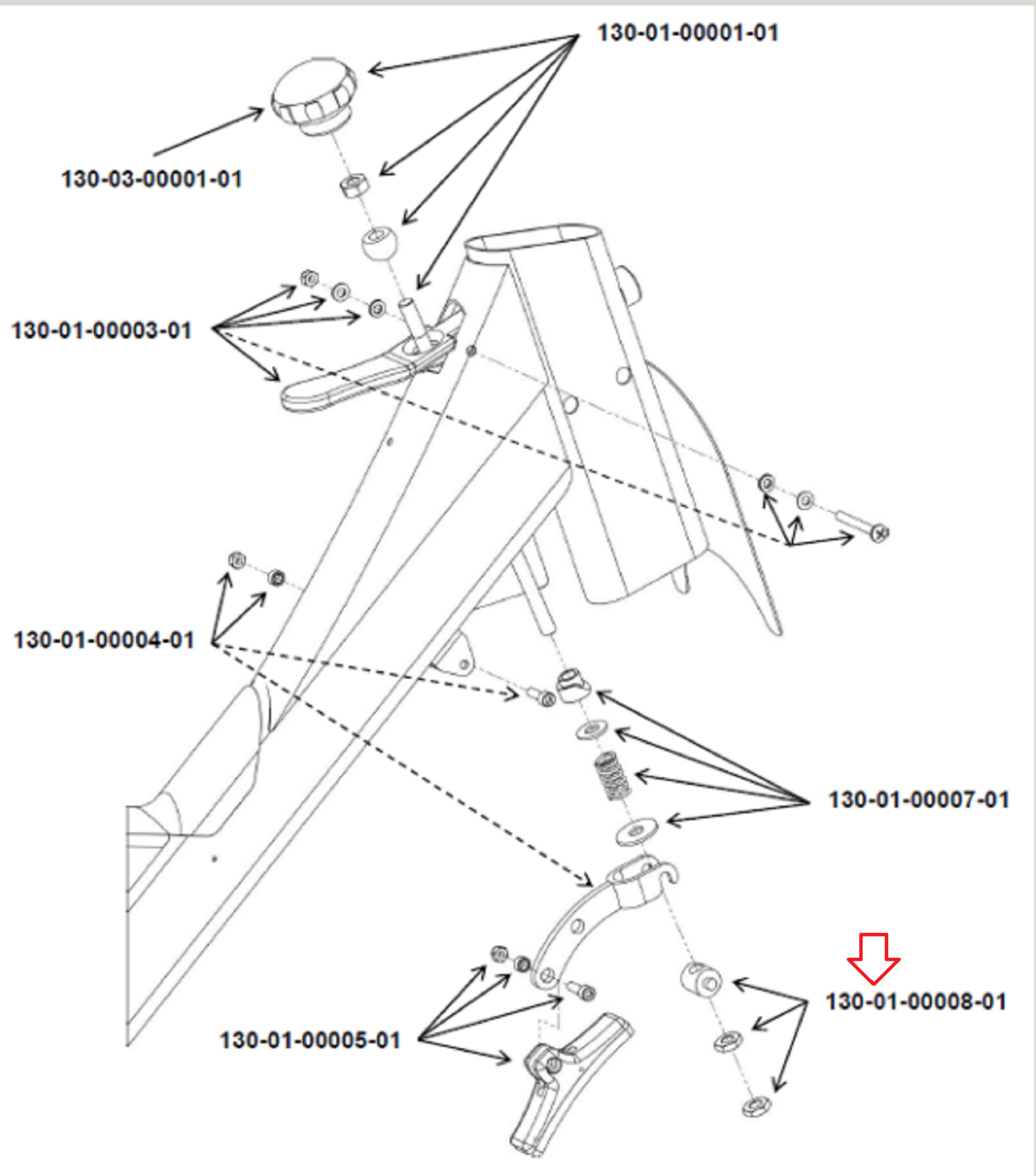 130-01-00001-01

130-03-00001-01

130-01-00003-01

130-01-00004-01

130-01-00007-01

130-01-00008-01

130-01-00005-01