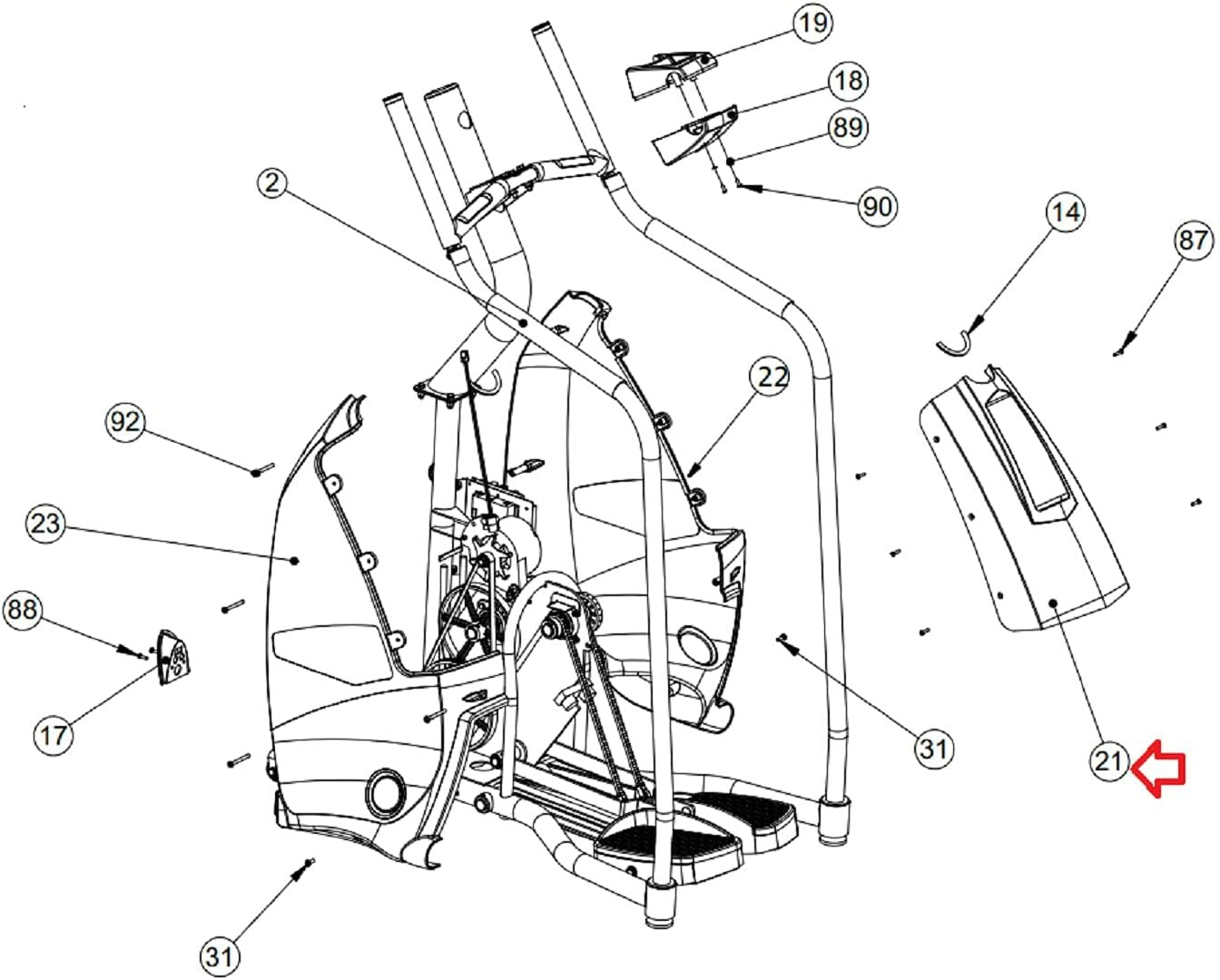 19
18
89
90
2
14
87
22
92
23
88
17
31
21
31