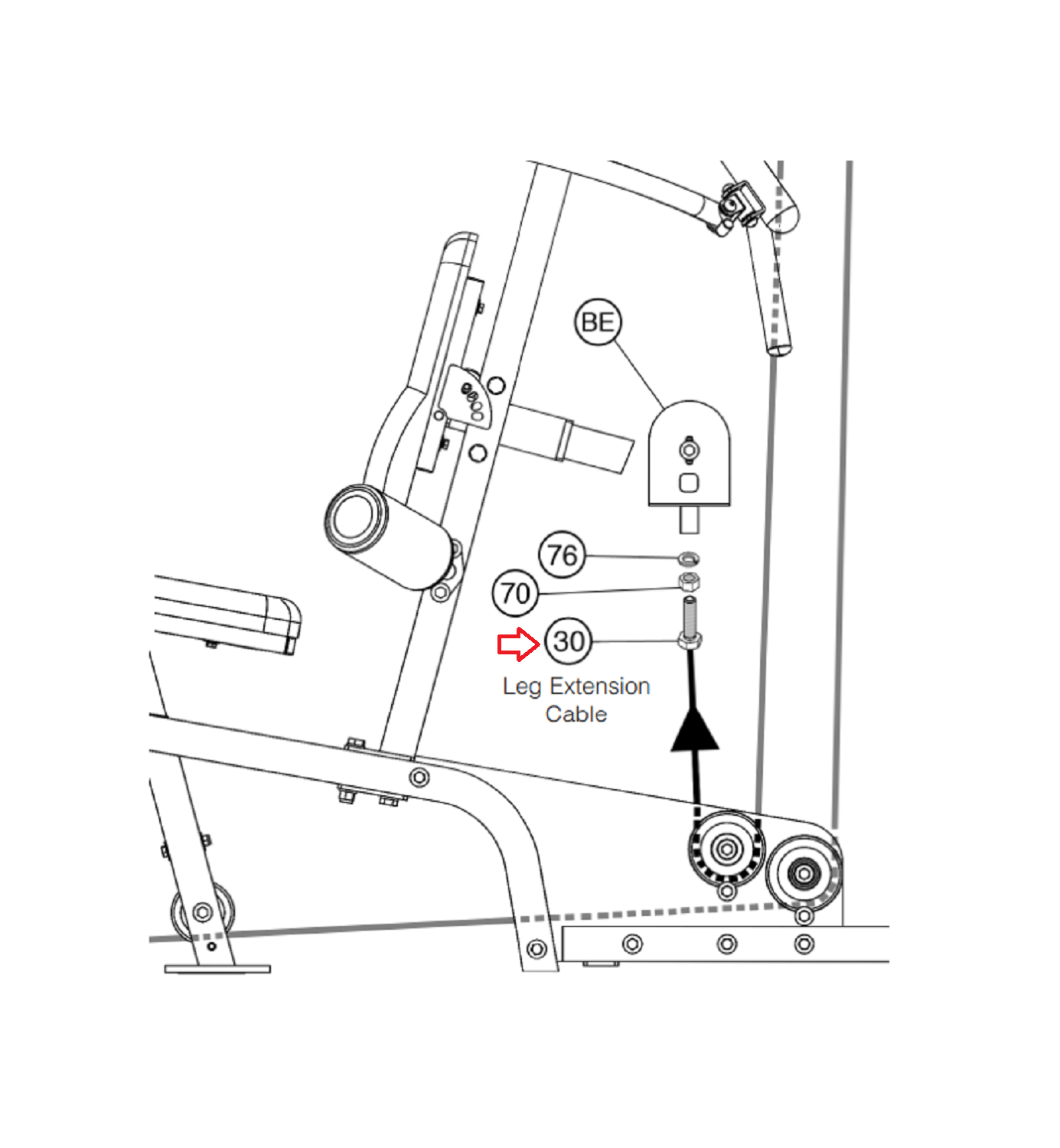 BE

76

70

30

Leg Extension Cable