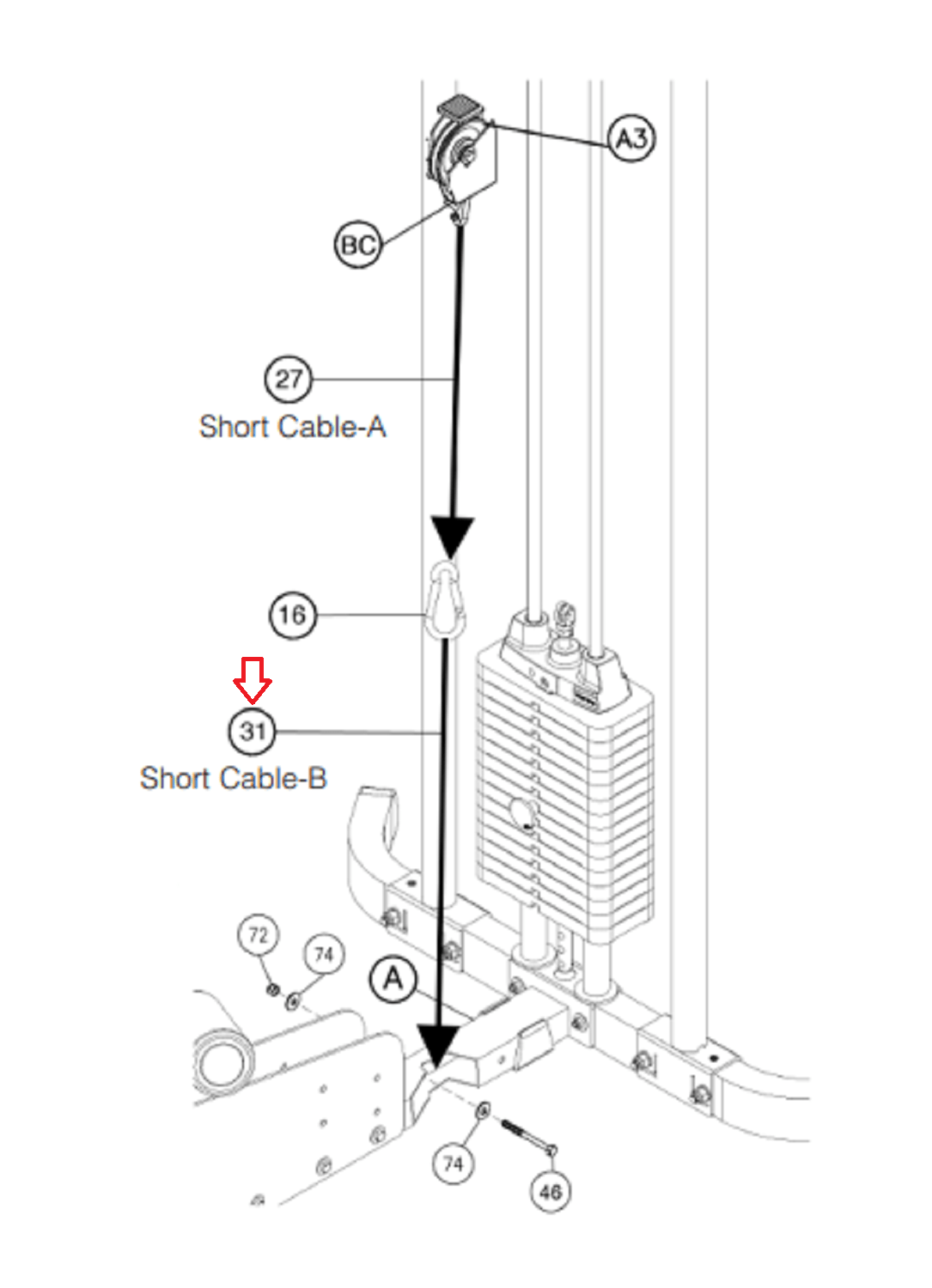 A3

BC

27
Short Cable-A

16

31
Short Cable-B

72

74

A

74

46