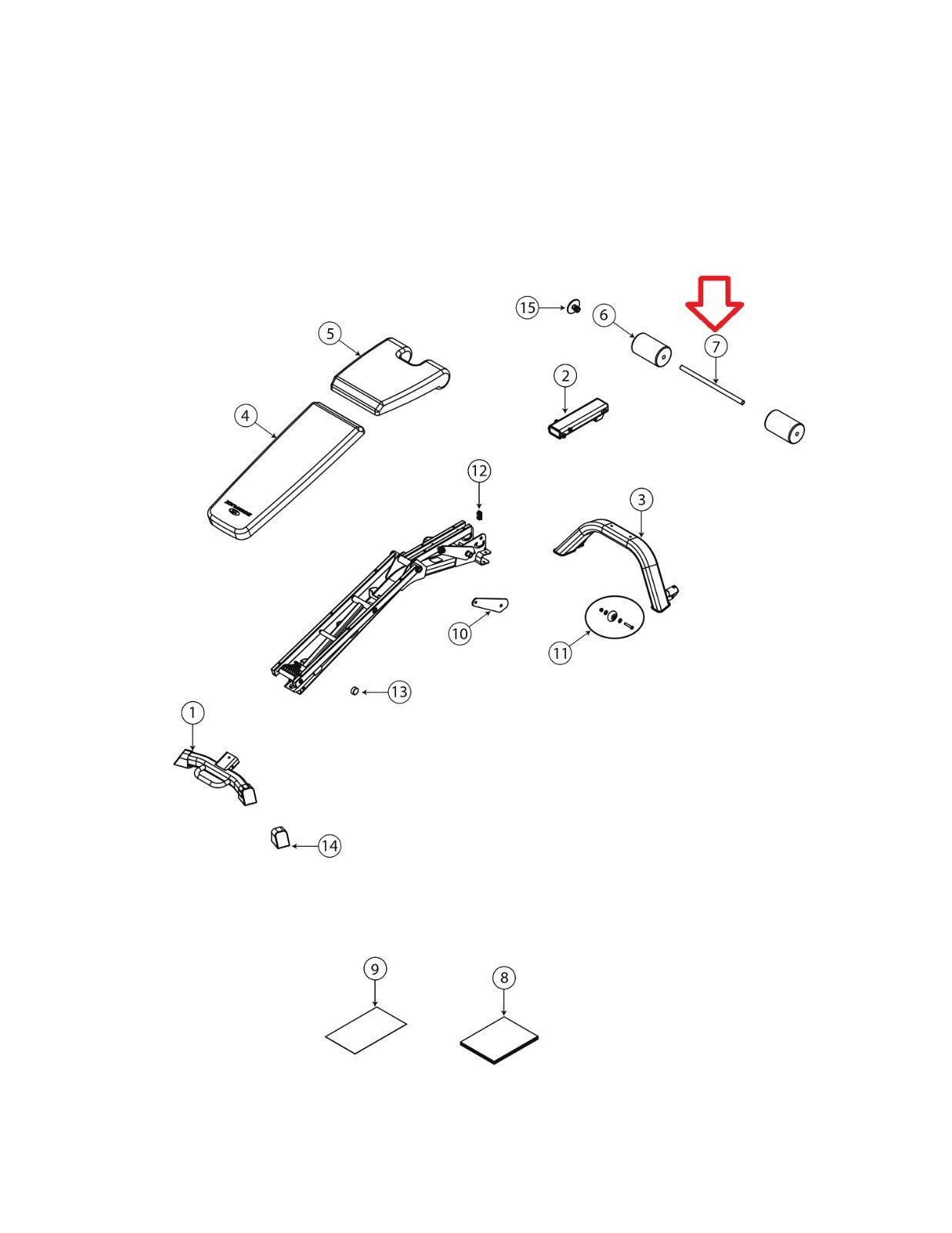 15
6
7
5
2
4
12
3
10
11
13
1
14
9
8