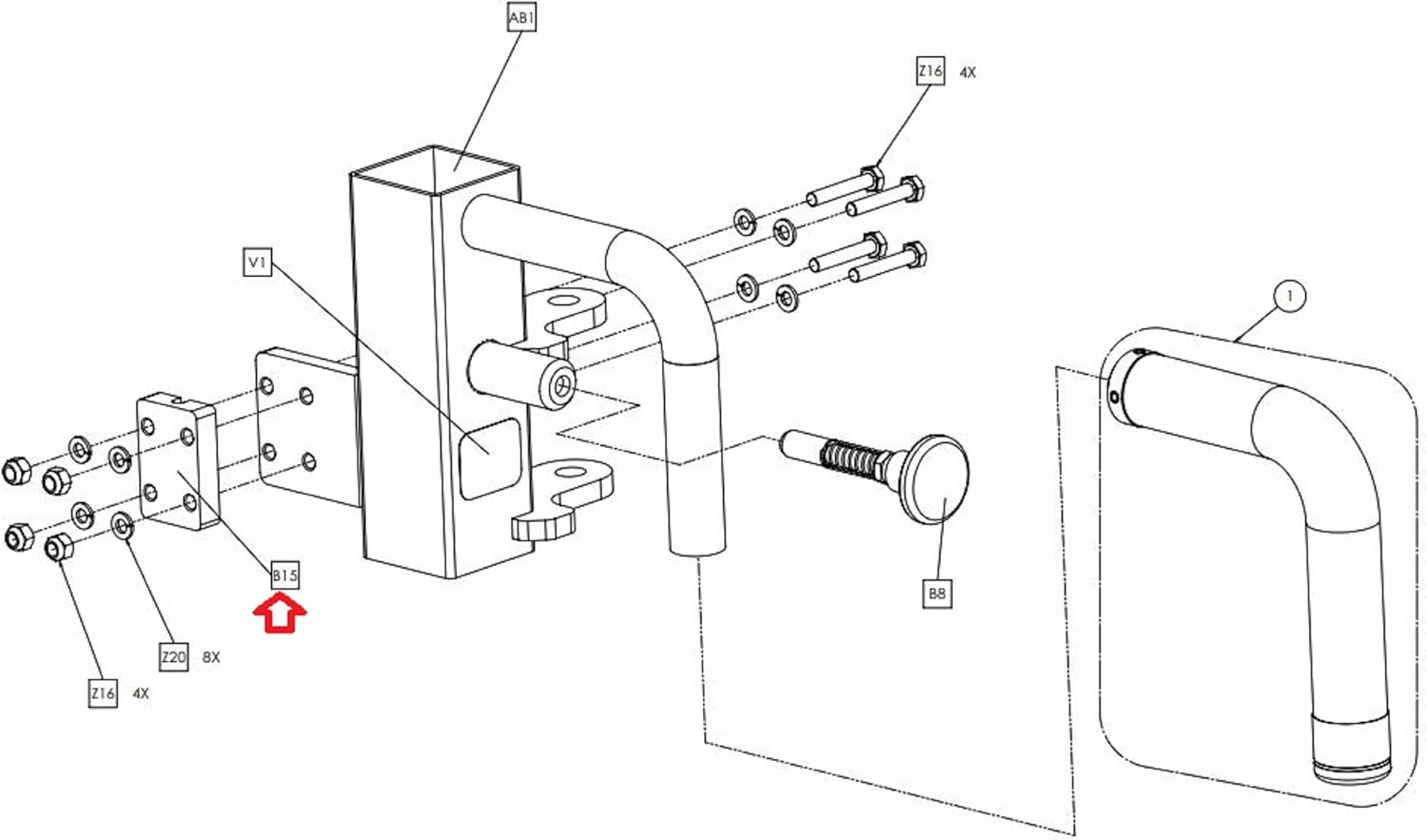 AB1

Z16 4X

V1

1

B15

B8

Z20 8X

Z16 4X