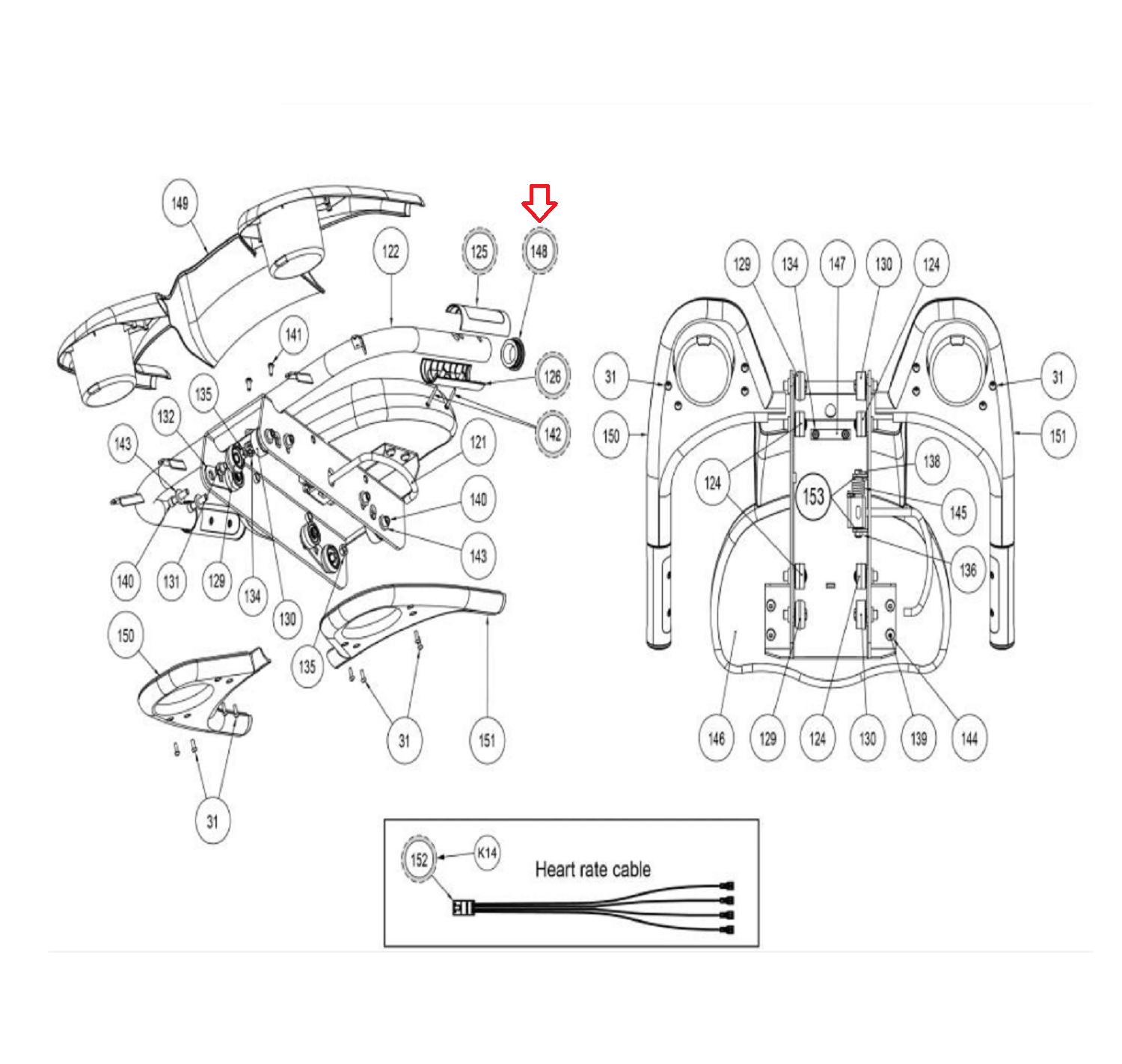 149
122
125
148
141
126
135
132
142
143
121
140
143
140
131
129
134
130
150
135
31
151
31
129
134
147
130
124
31
31
150
151
124
138
153
145
136
146
129
124
130
139
144
152
K14
Heart rate cable