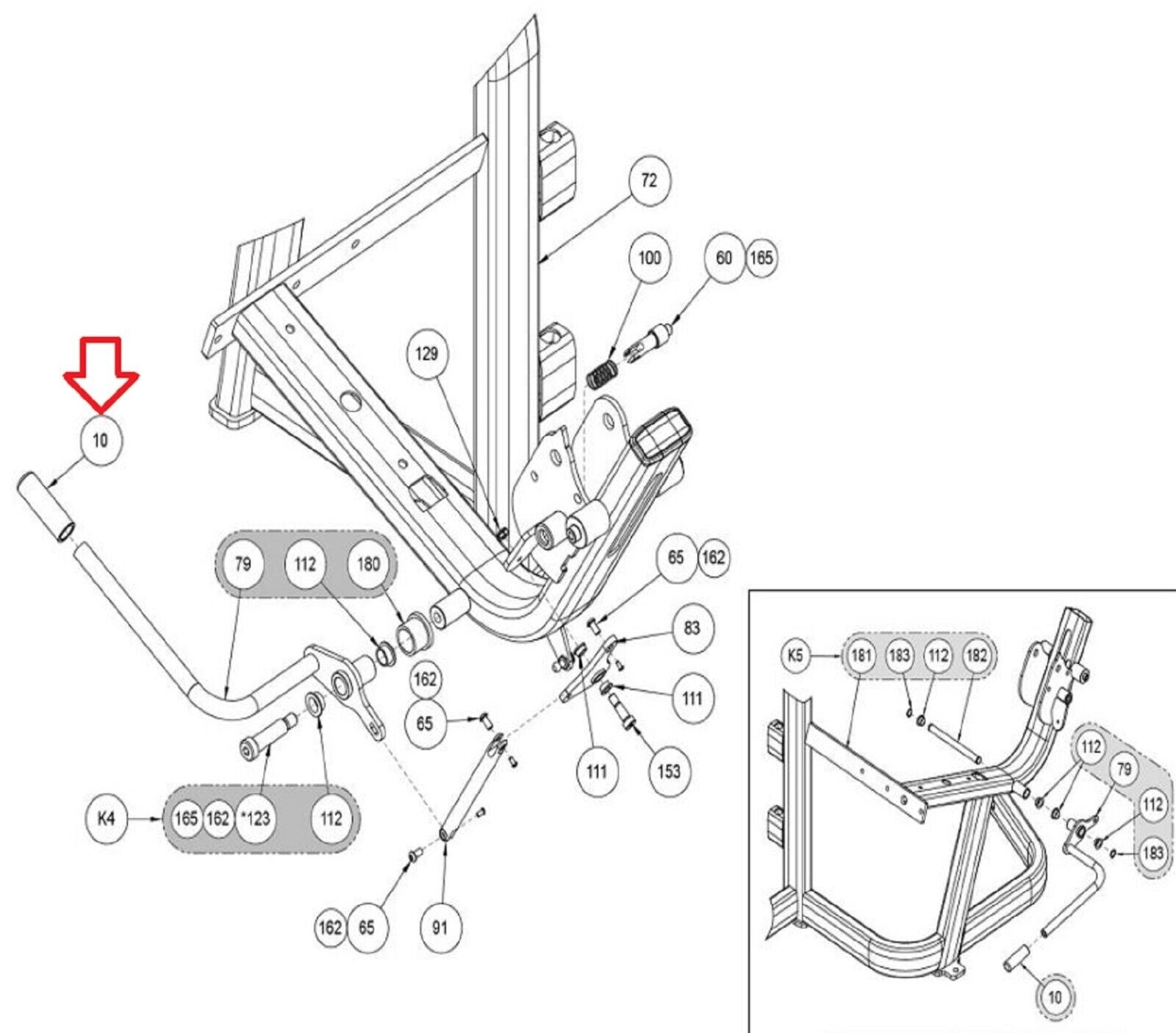 72
100
60 165
129
10
79 112 180
65 162
83
162
65
111
111
153
K4 165 162 *123 112
162 65
91
K5 181 183 112 182
112
79
112
183
10