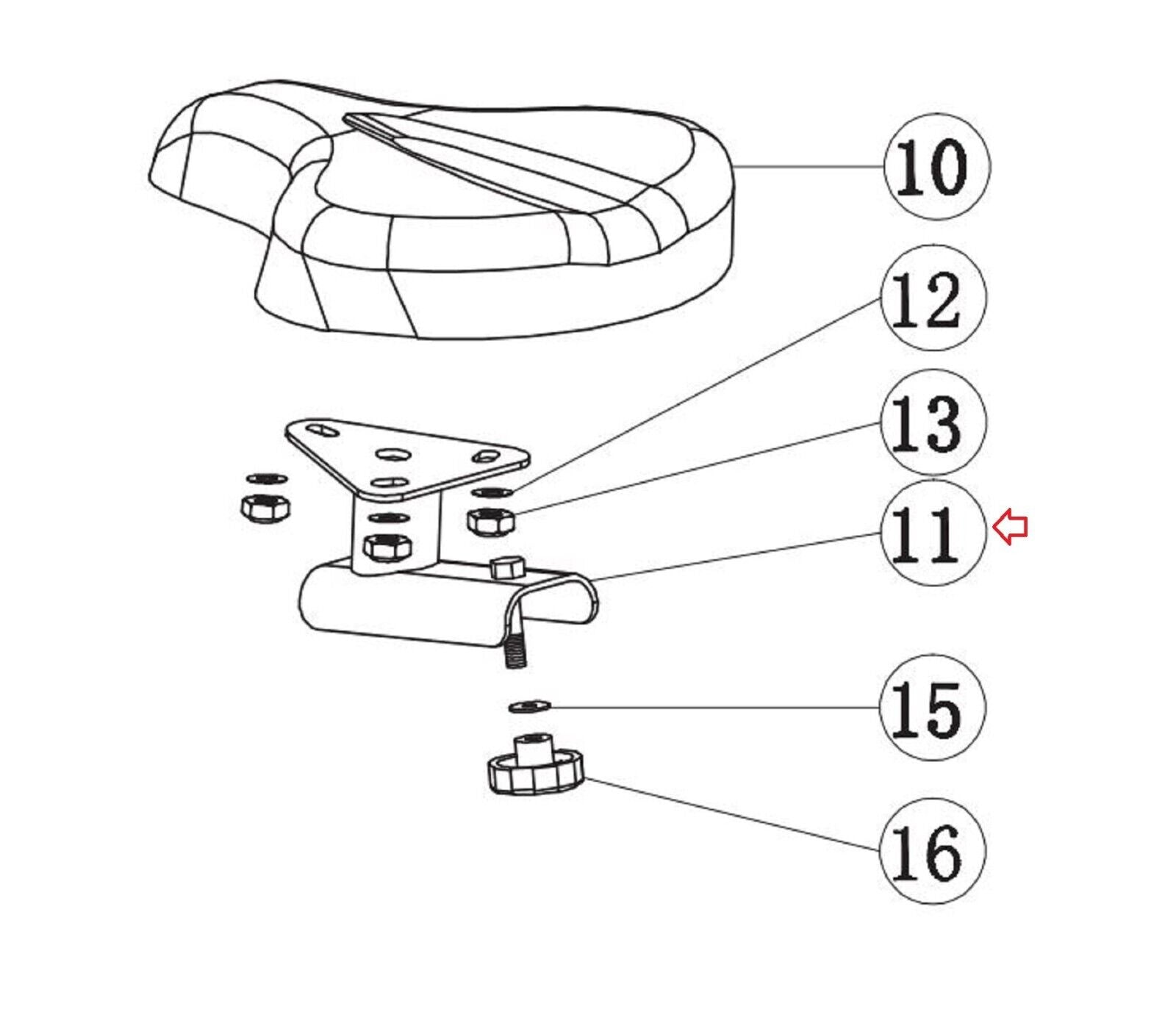 10
12
13
11
15
16