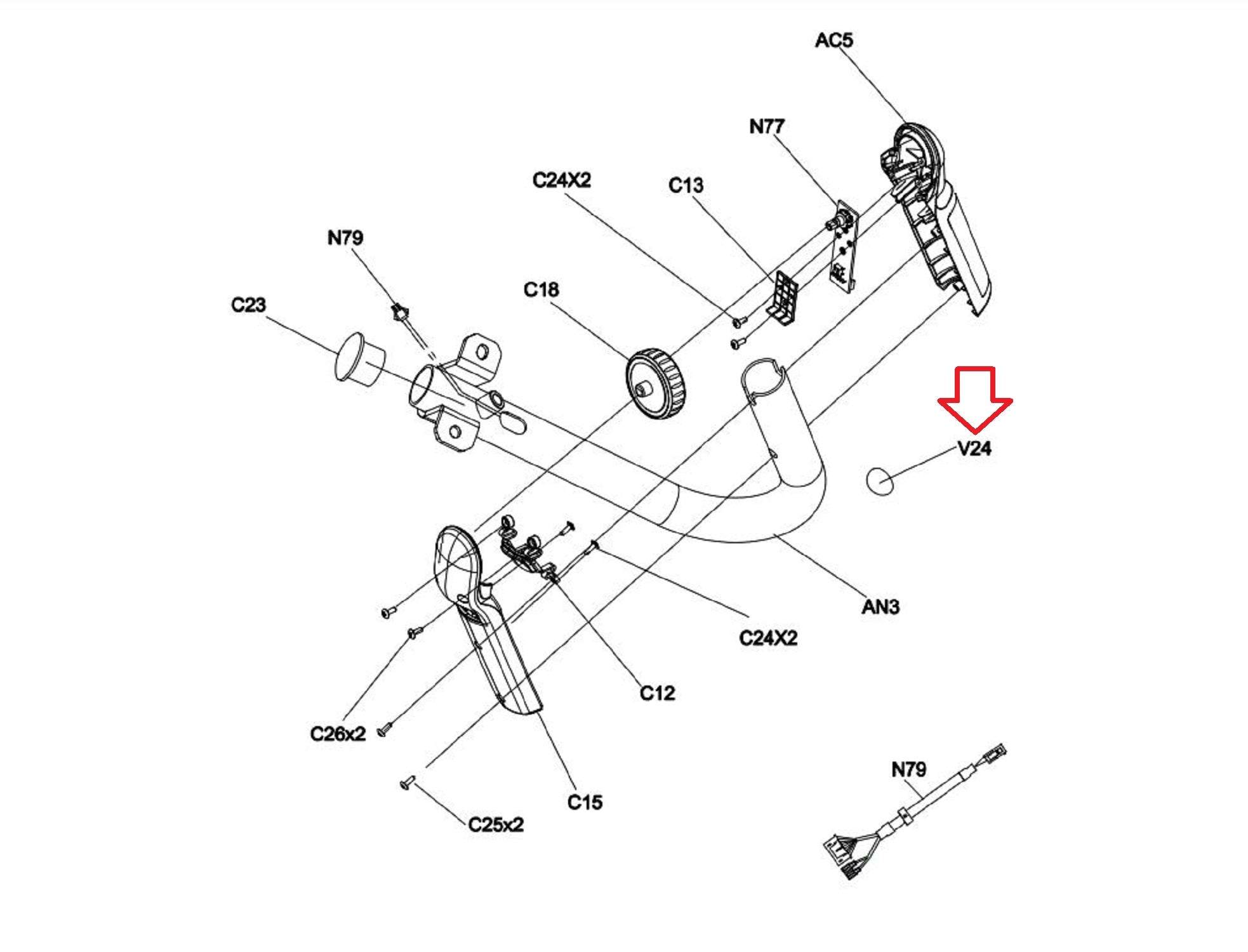 AC5

N77

C24X2

C13

N79

C18

C23

V24

AN3

C24X2

C12

C26x2

C15

C25x2

N79