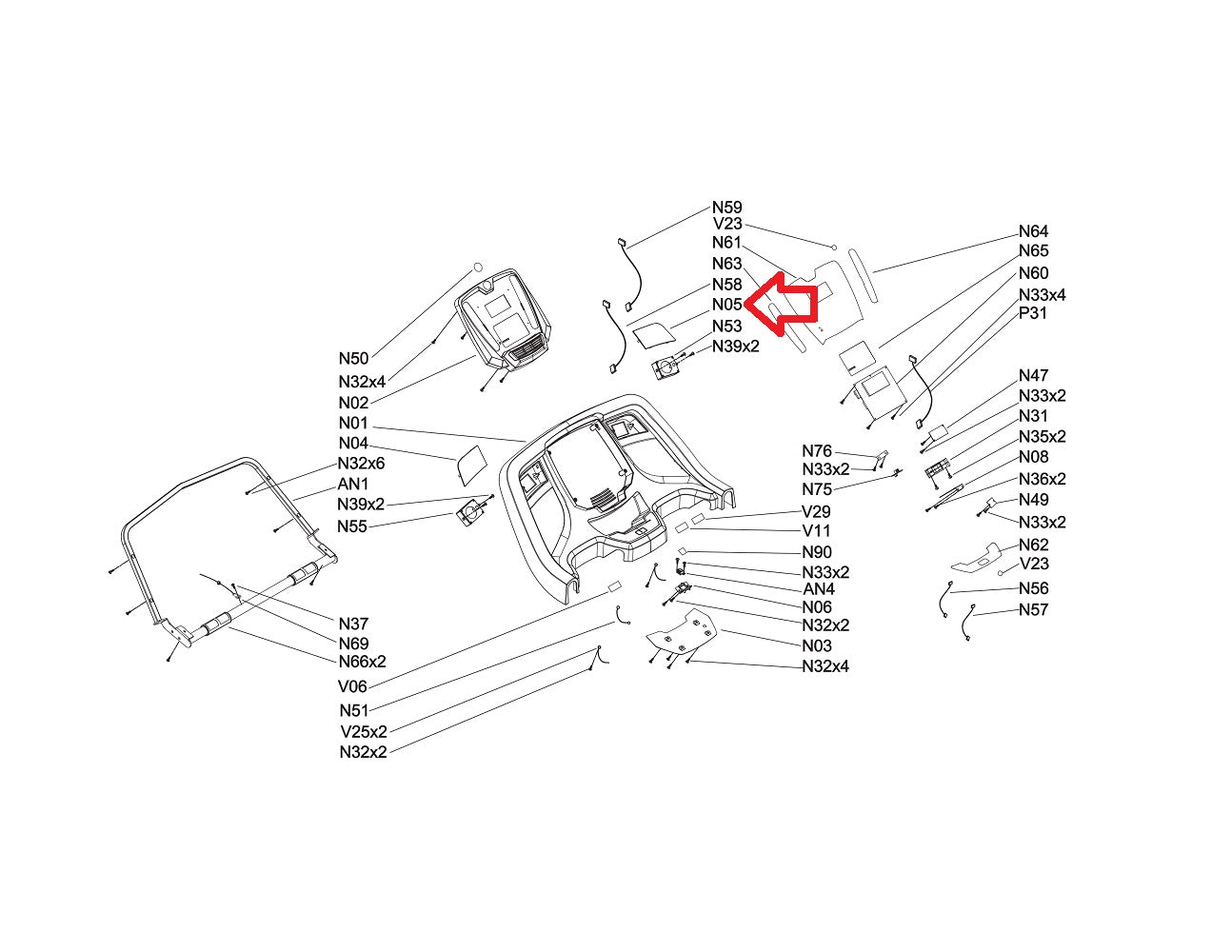 N59
V23
N61
N63
N58
N05
N53
N39x2
N64
N65
N60
N33x4
P31
N50
N32x4
N02
N01
N04
N32x6
AN1
N39x2
N55
N47
N33x2
N31
N35x2
N08
N36x2
N49
N33x2
N76
N33x2
N75
V29
V11
N90
N33x2
AN4
N06
N32x2
N03
N32x4
N62
V23
N56
N57
N37
N69
N66x2
V06
N51
V25x2
N32x2