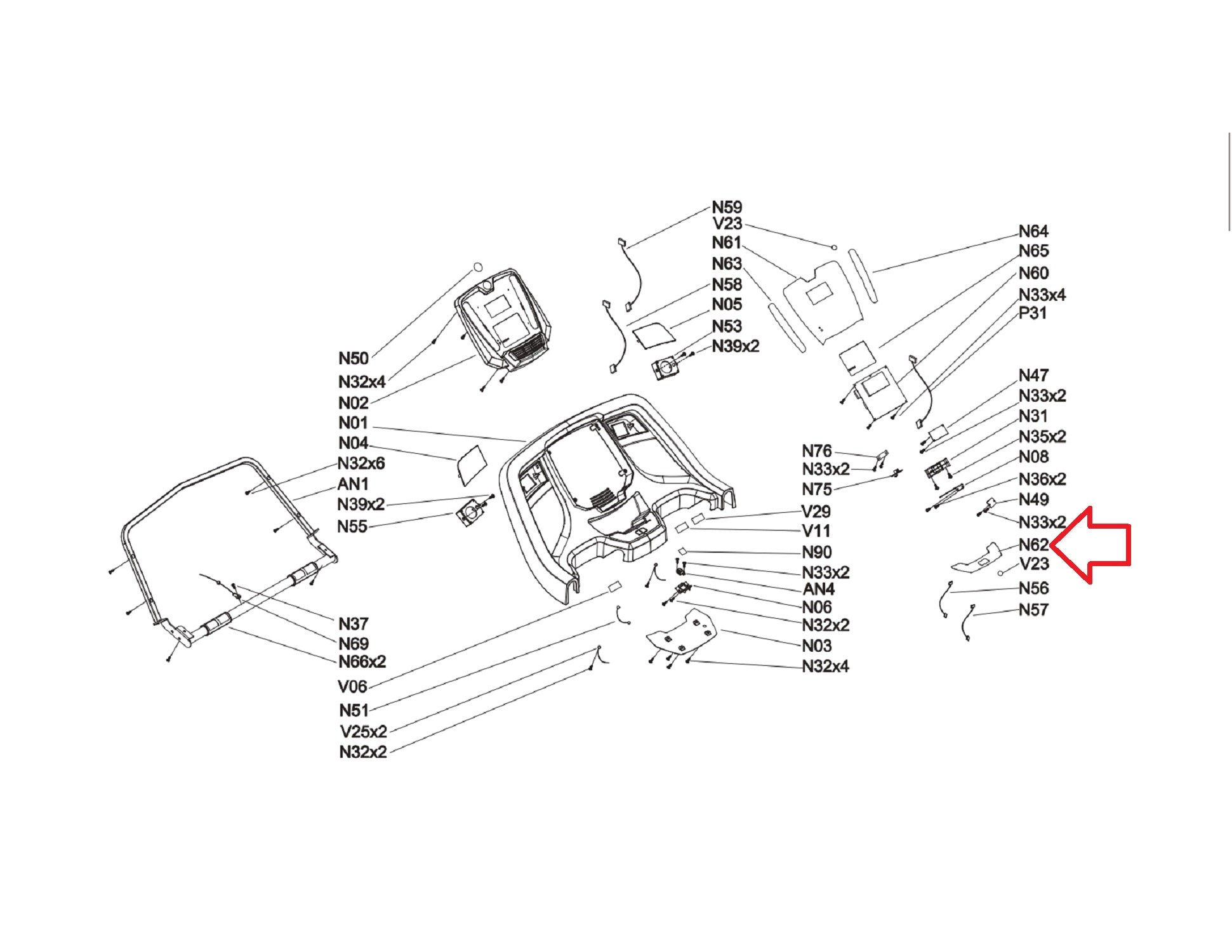 N59
V23
N61
N63
N58
N05
N53
N39x2

N64
N65
N60
N33x4
P31

N50
N32x4
N02
N01
N04
N32x6
AN1
N39x2
N55

N47
N33x2
N31
N35x2
N08
N36x2
N49
N33x2
N62
V23
N56
N57

N76
N33x2
N75
V29
V11
N90
N33x2
AN4
N06
N32x2
N03
N32x4

N37
N69
N66x2
V06
N51
V25x2
N32x2