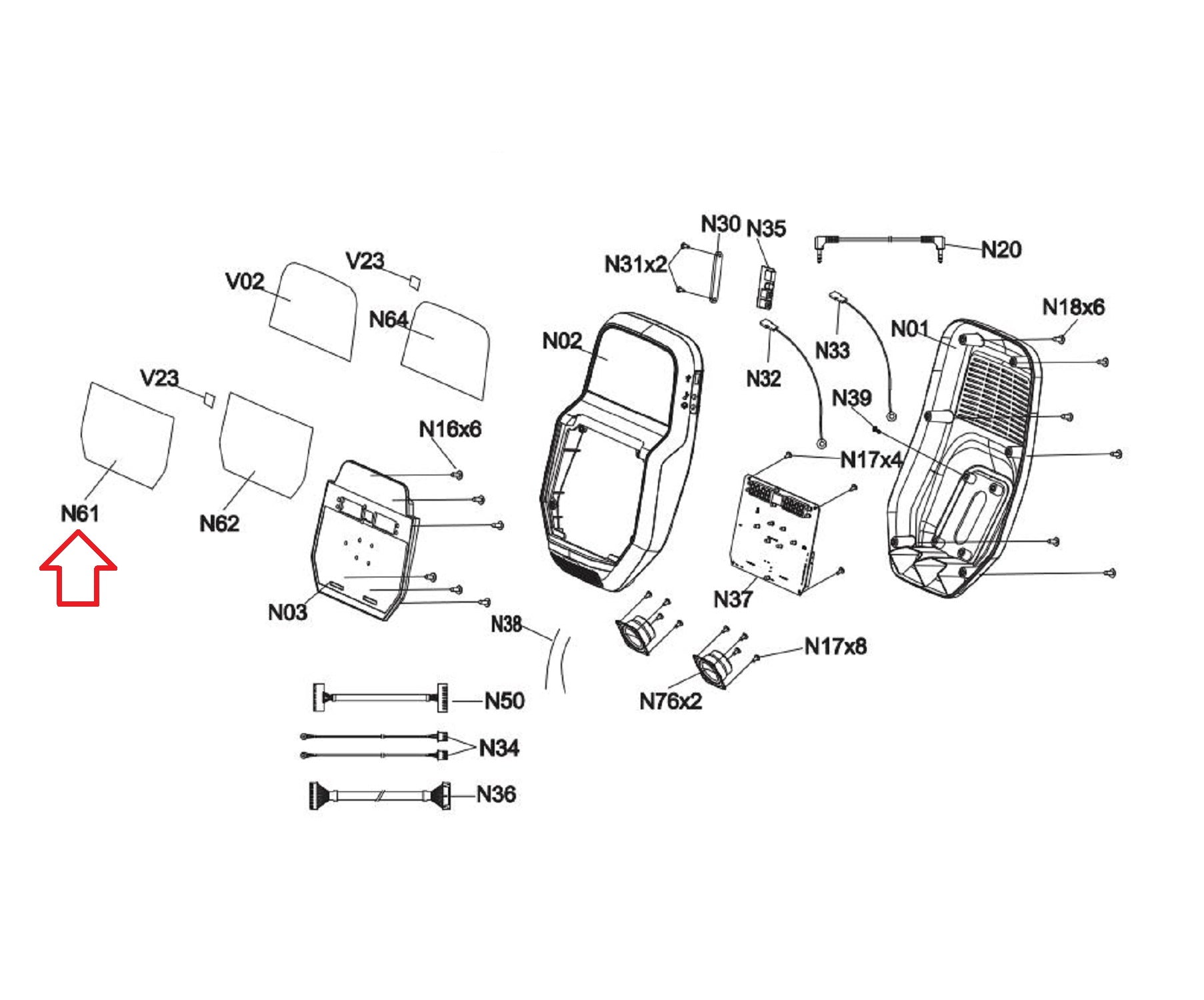 N30 N35
N20
N31x2
V23
V02
N64
N18x6
N01
N02
N33
N32
V23
N39
N16x6
N17x4
N61
N62
N03
N37
N38
N17x8
N76x2
N50
N34
N36