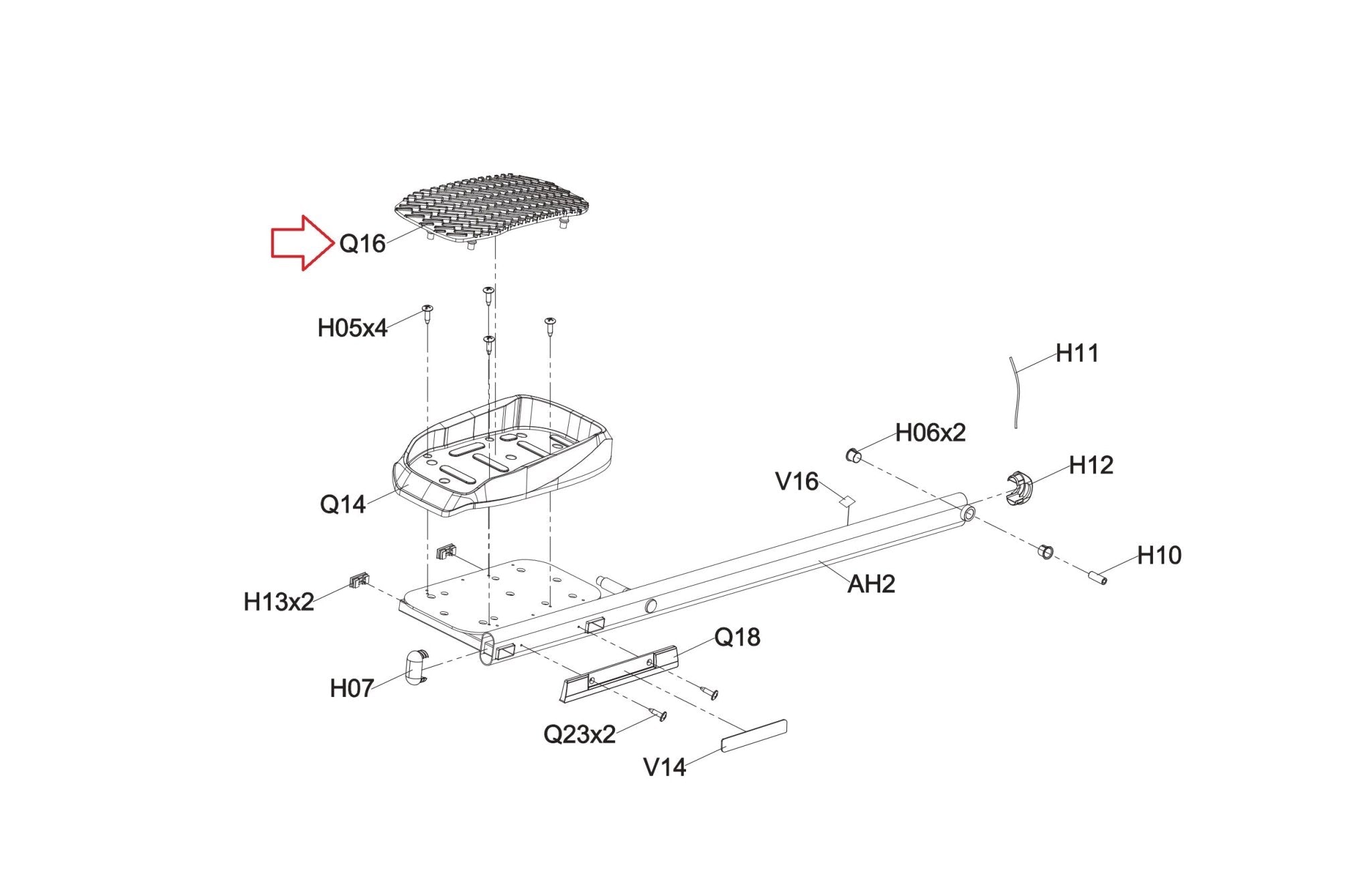 Q16

H05x4

H11

H06x2

H12

V16

Q14

H10

AH2

H13x2

Q18

H07

Q23x2

V14