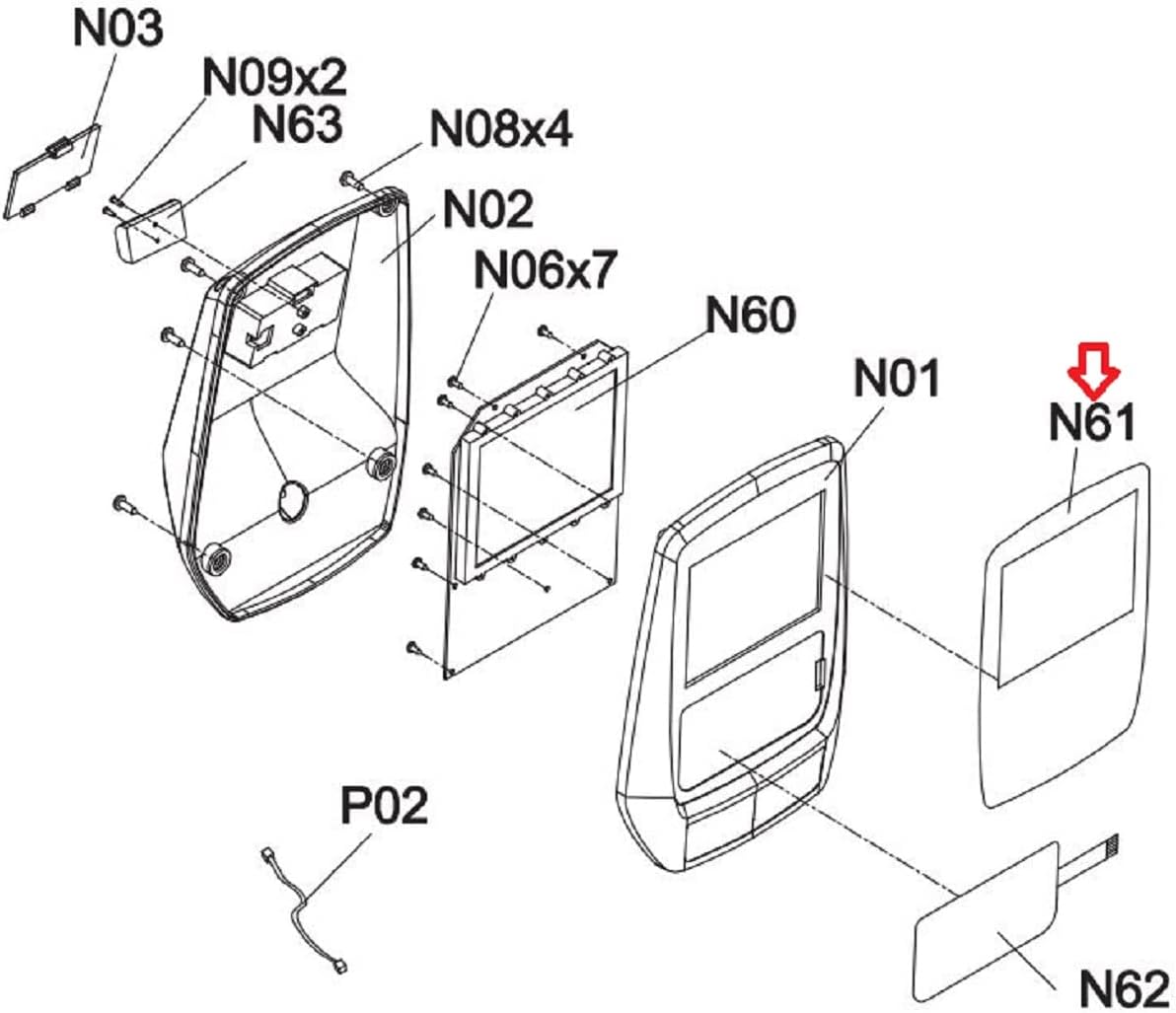 N03
N09x2
N63
N08x4
N02
N06x7
N60
N01
N61
P02
N62