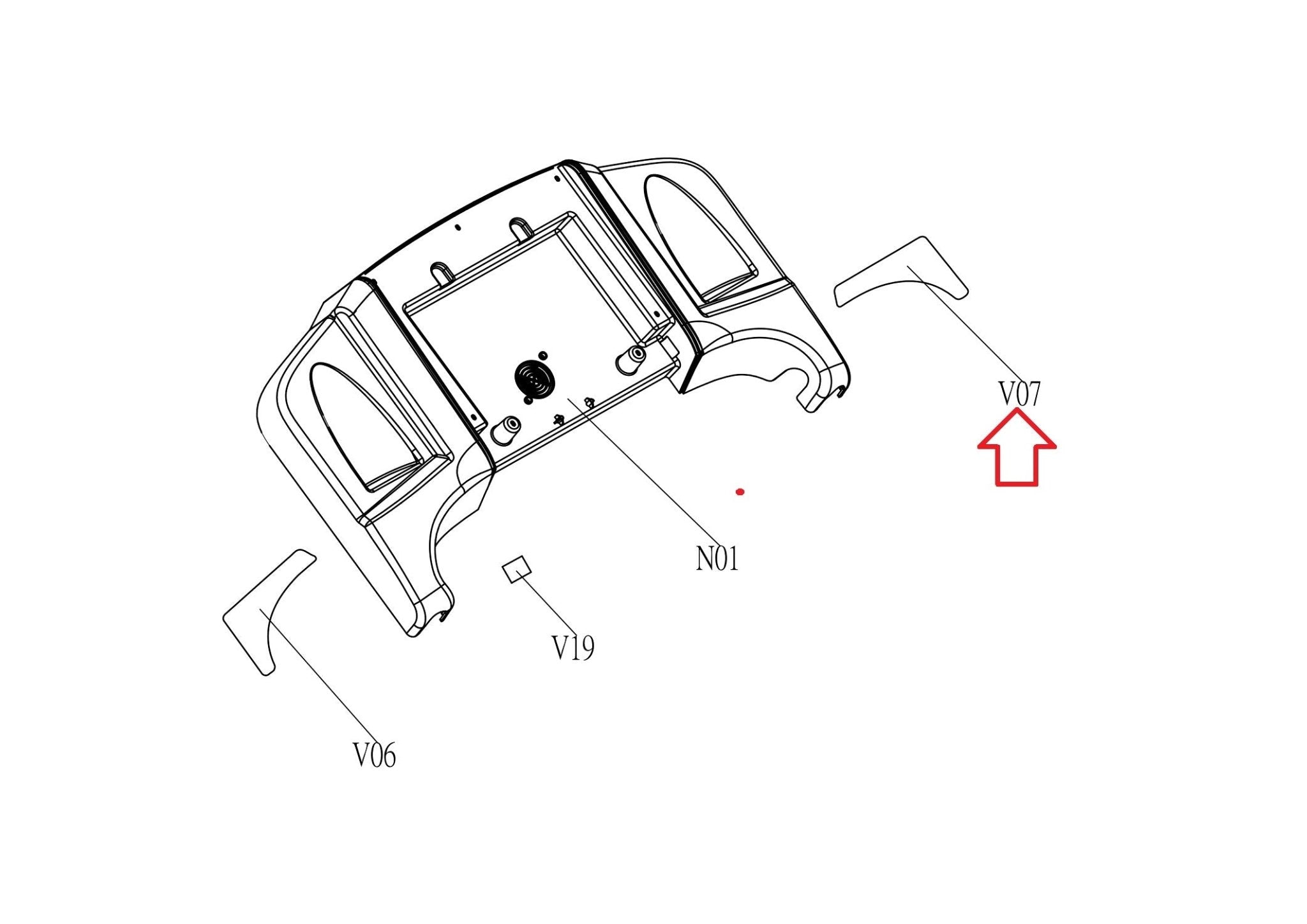 V07

N01

V19

V06