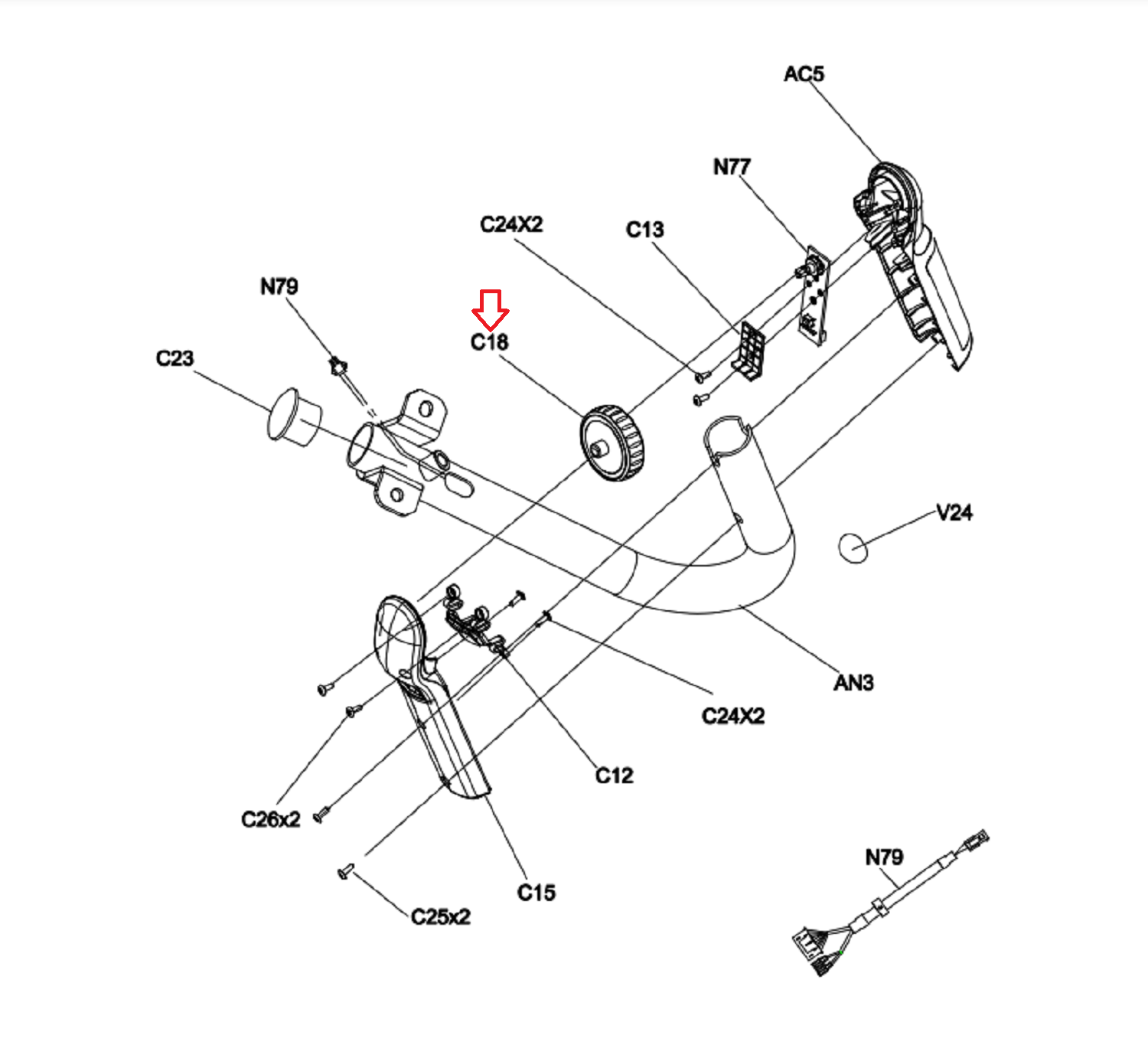 AC5

N77

C24X2

C13

N79

C18

C23

V24

AN3

C24X2

C12

C26x2

C15

C25x2

N79