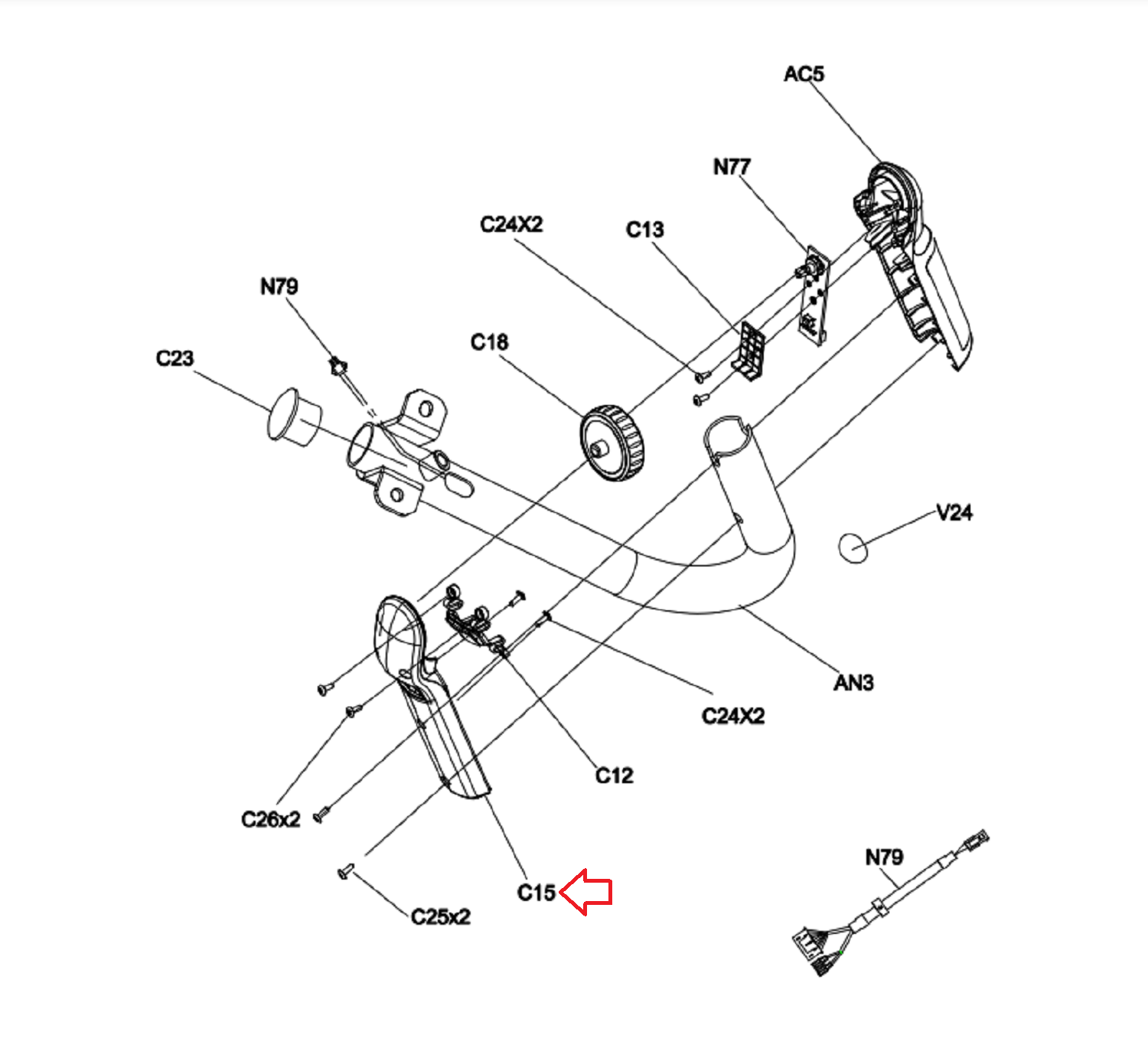 AC5

N77

C24X2

C13

N79

C18

C23

V24

AN3

C24X2

C12

C26x2

C15

C25x2

N79