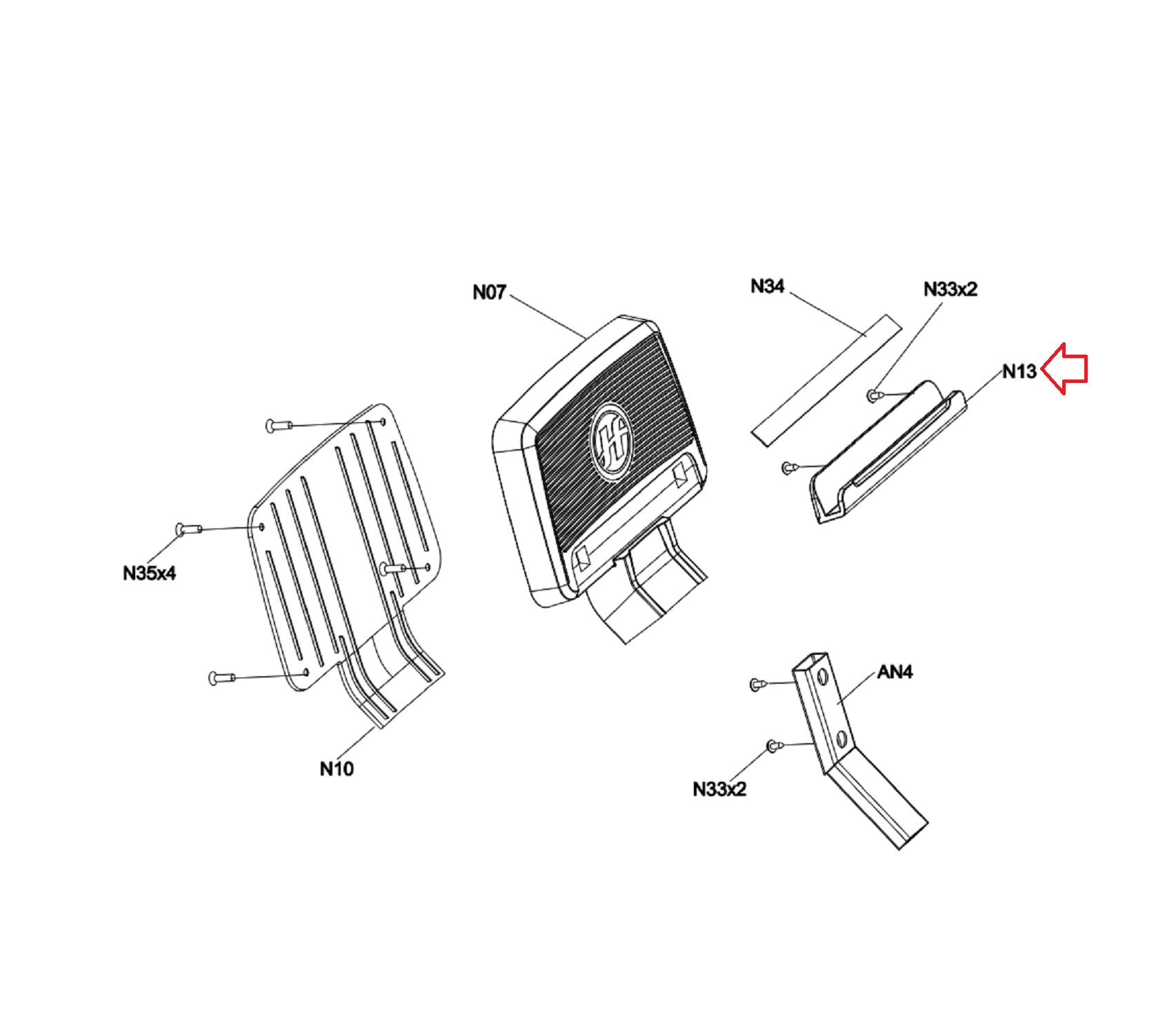 N07

N34

N33x2

N13

N35x4

N10

AN4

N33x2