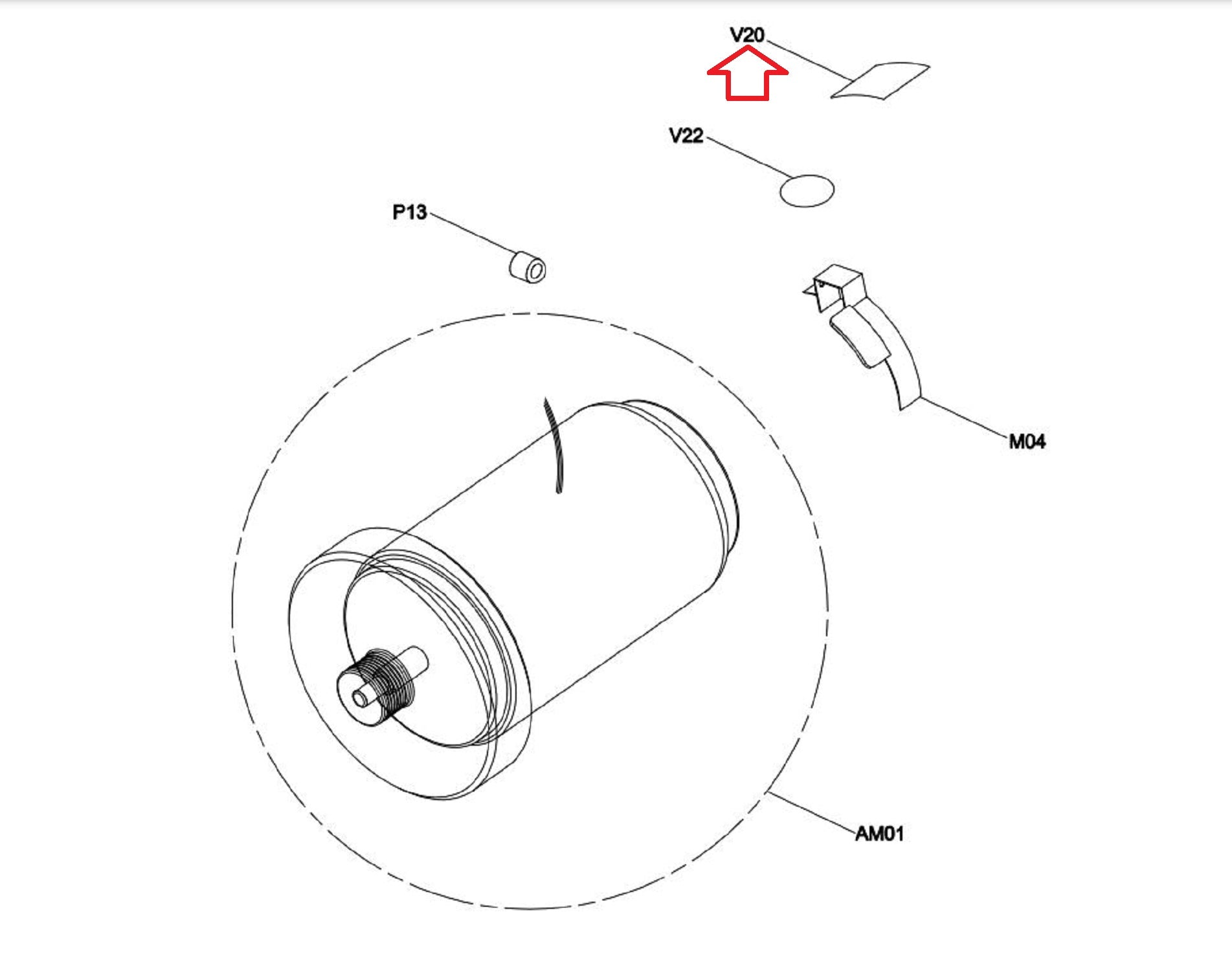 V20

V22

P13

M04

AM01