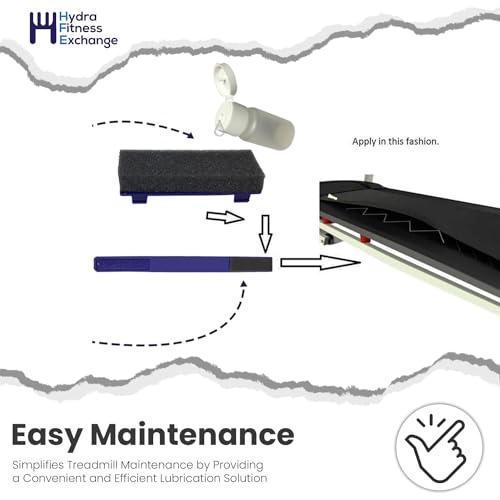 Hydra
Fitness
Exchange

Apply in this fashion.

Easy Maintenance

Simplifies Treadmill Maintenance by Providing a Convenient and Efficient Lubrication Solution