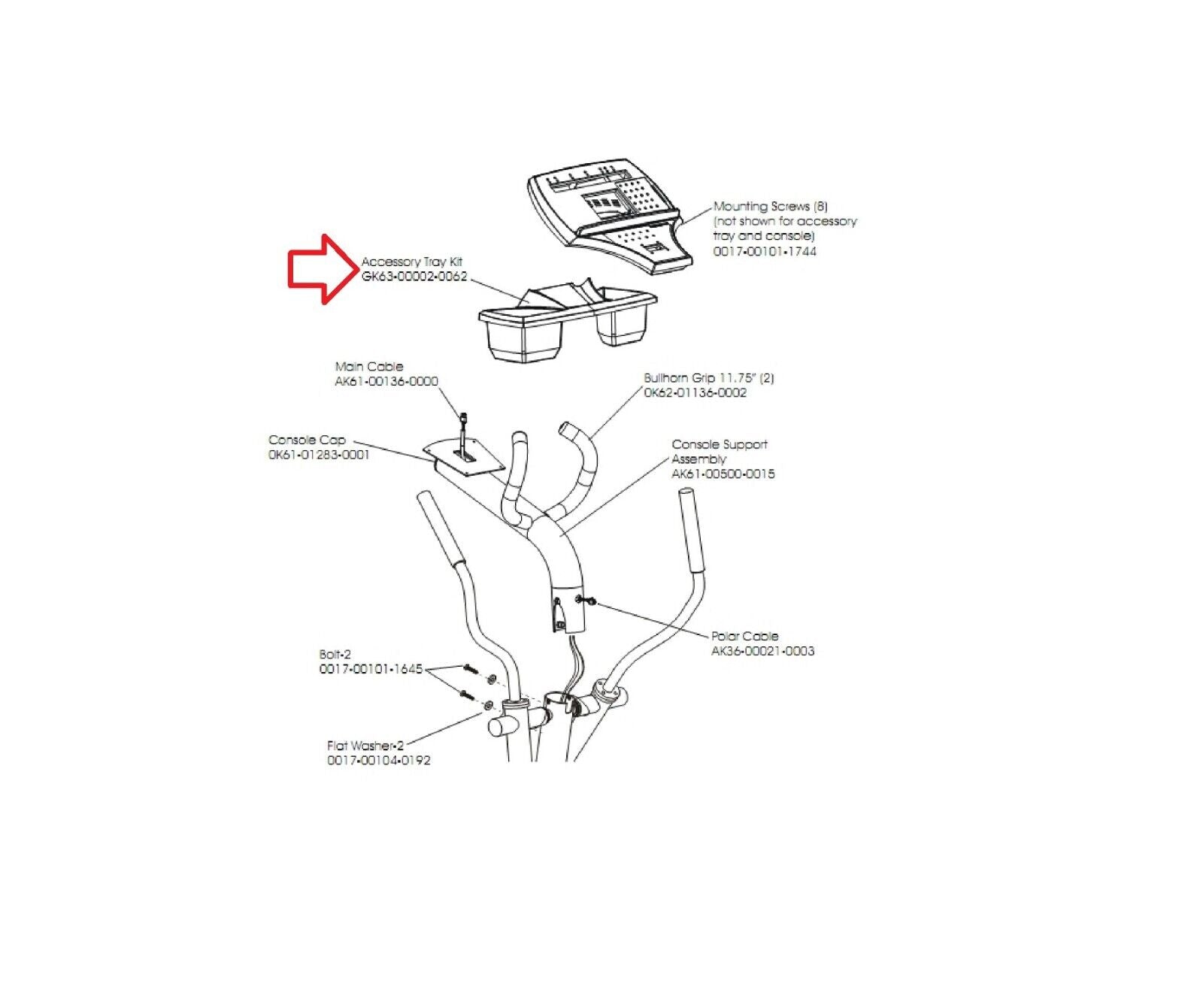 Mounting Screws (8)
(not shown for accessory tray and console)
0017-00101-1744

Accessory Tray Kit
GK63-00002-0062

Main Cable
AK61-00136-0000

Bullhorn Grip 11.75" (2)
0K62-01136-0002

Console Cap
0K61-01283-0001

Console Support Assembly
AK61-00500-0015

Polar Cable
AK36-00021-0003

Bolt-2
0017-00101-1645

Flat Washer-2
0017-00104-0192