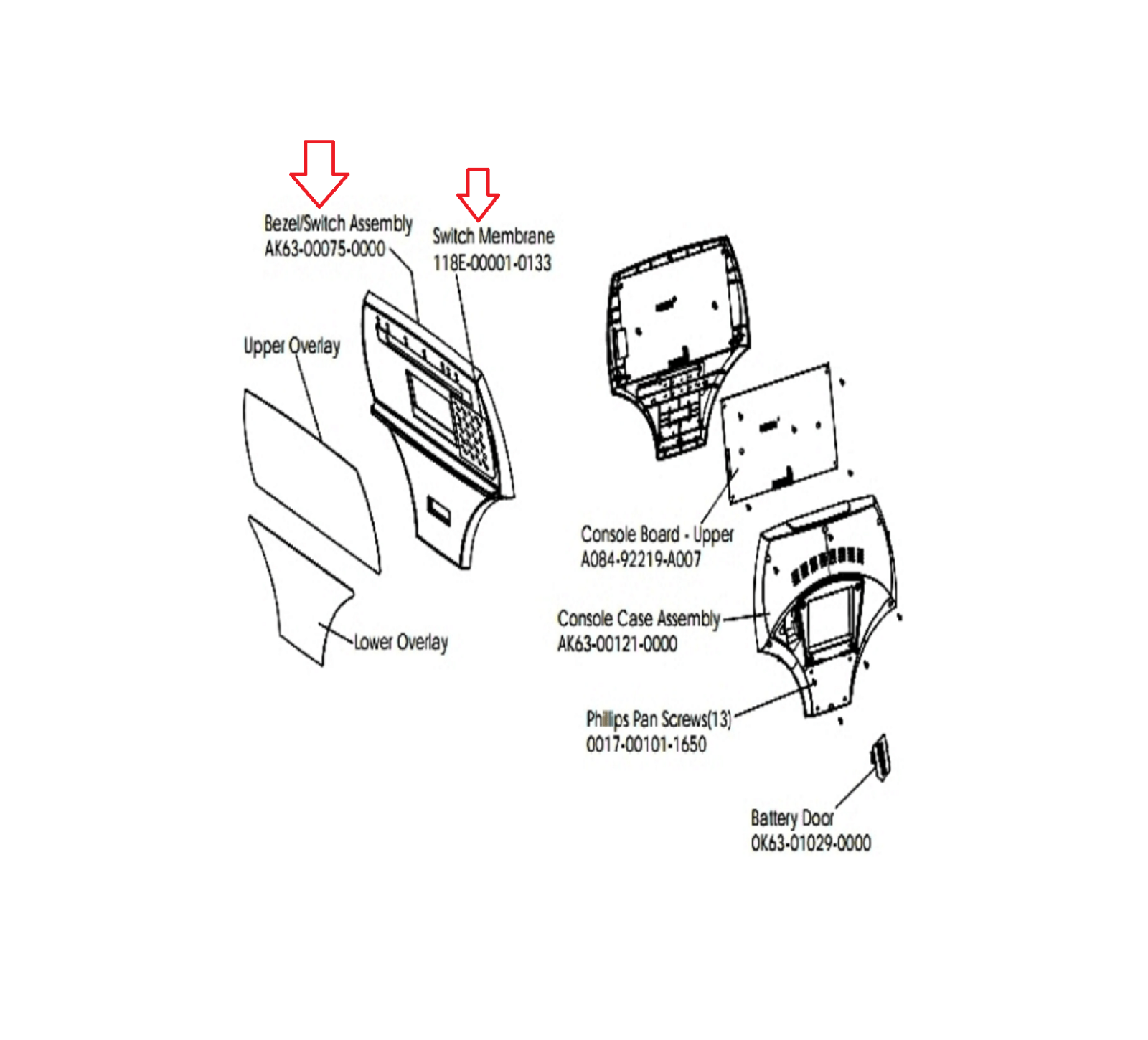 Bezel/Switch Assembly
AK63-00075-0000

Switch Membrane
118E-00001-0133

Upper Overlay

Lower Overlay

Console Board - Upper
A084-92219-A007

Console Case Assembly
AK63-00121-0000

Phillips Pan Screws(13)
0017-00101-1650

Battery Door
0K63-01029-0000