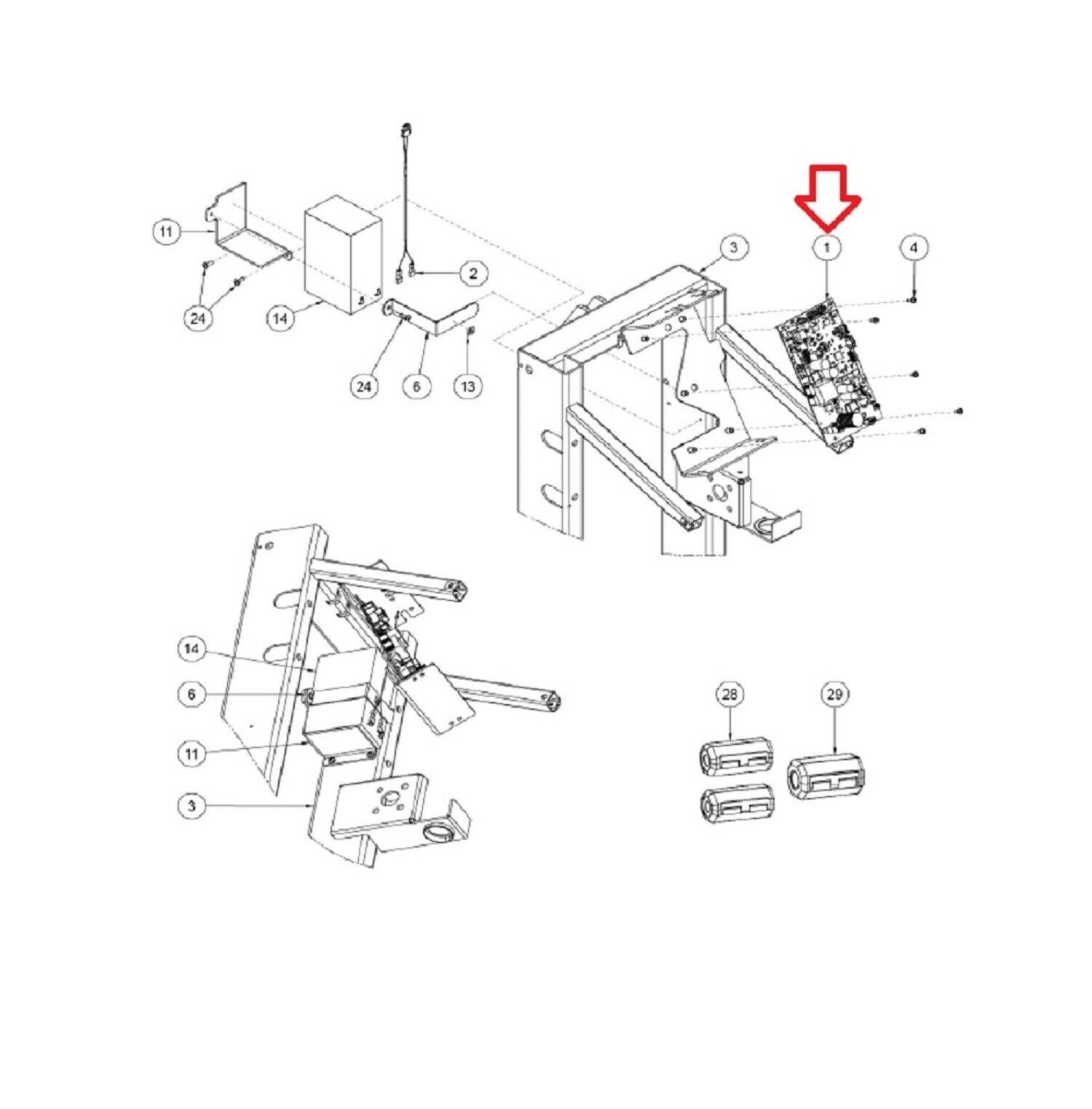 11
24
14
2
24
6
13
3
1
4
14
6
11
3
28
29