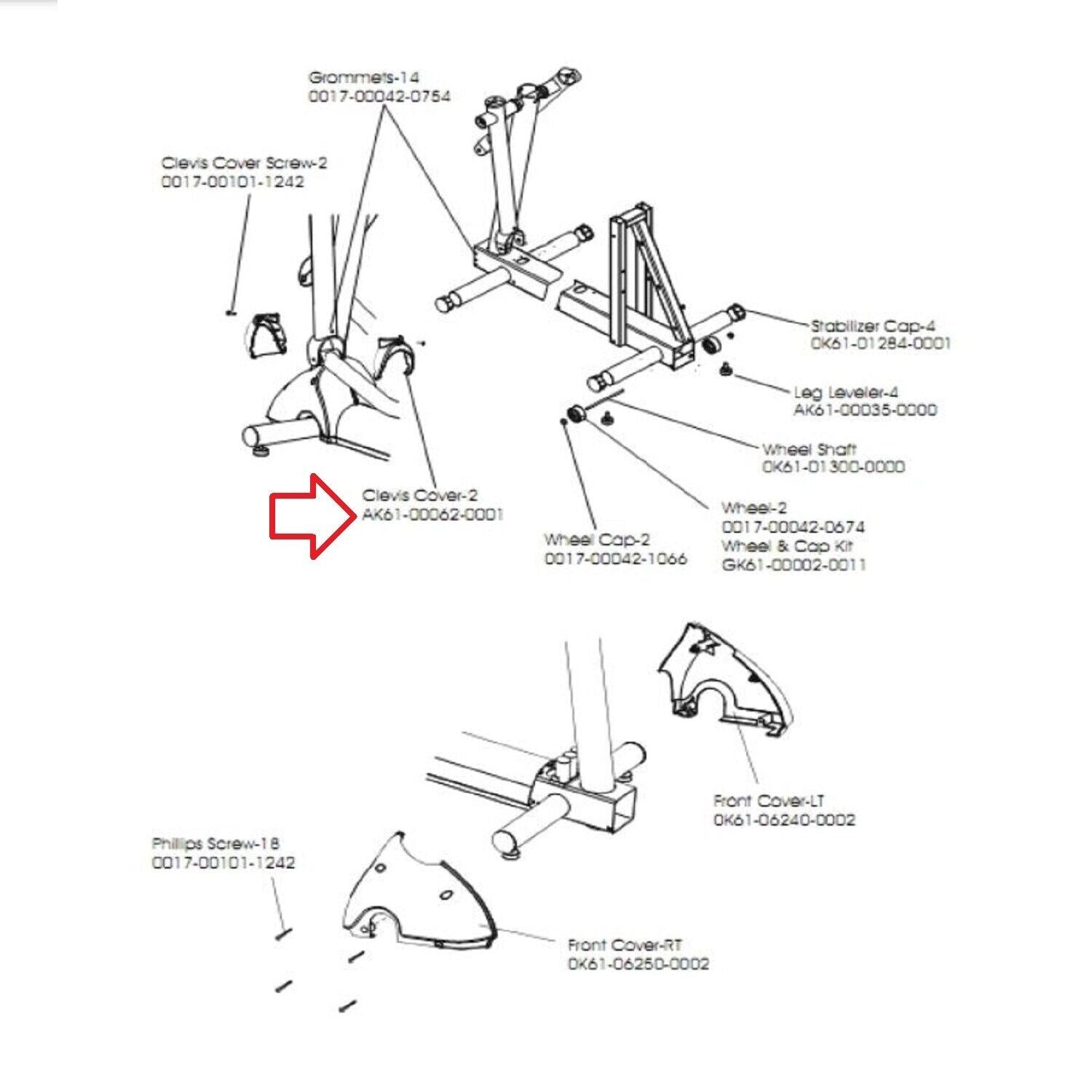 Grommets-14
0017-00042-0754

Clevis Cover Screw-2
0017-00101-1242

Stabilizer Cap-4
0K61-01284-0001

Leg Leveler-4
AK61-00035-0000

Wheel Shaft
0K61-01300-0000

Clevis Cover-2
AK61-00062-0001

Wheel-2
0017-00042-0674
Wheel & Cap Kit
GK61-00002-0011

Wheel Cap-2
0017-00042-1066

Front Cover-LT
0K61-06240-0002

Phillips Screw-18
0017-00101-1242

Front Cover-RT
0K61-06250-0002