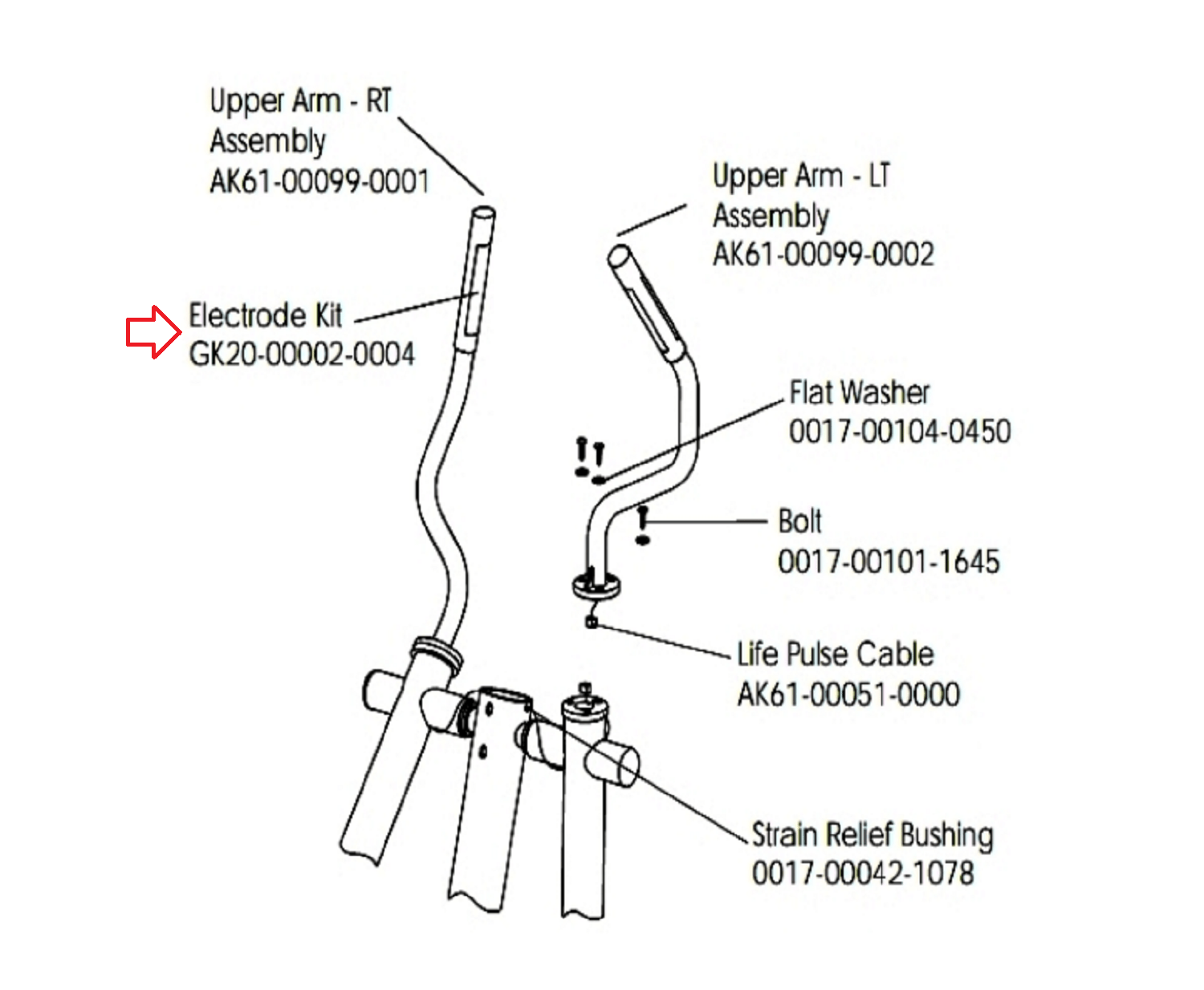 Upper Arm - RT
Assembly
AK61-00099-0001

Upper Arm - LT
Assembly
AK61-00099-0002

Electrode Kit
GK20-00002-0004

Flat Washer
0017-00104-0450

Bolt
0017-00101-1645

Life Pulse Cable
AK61-00051-0000

Strain Relief Bushing
0017-00042-1078