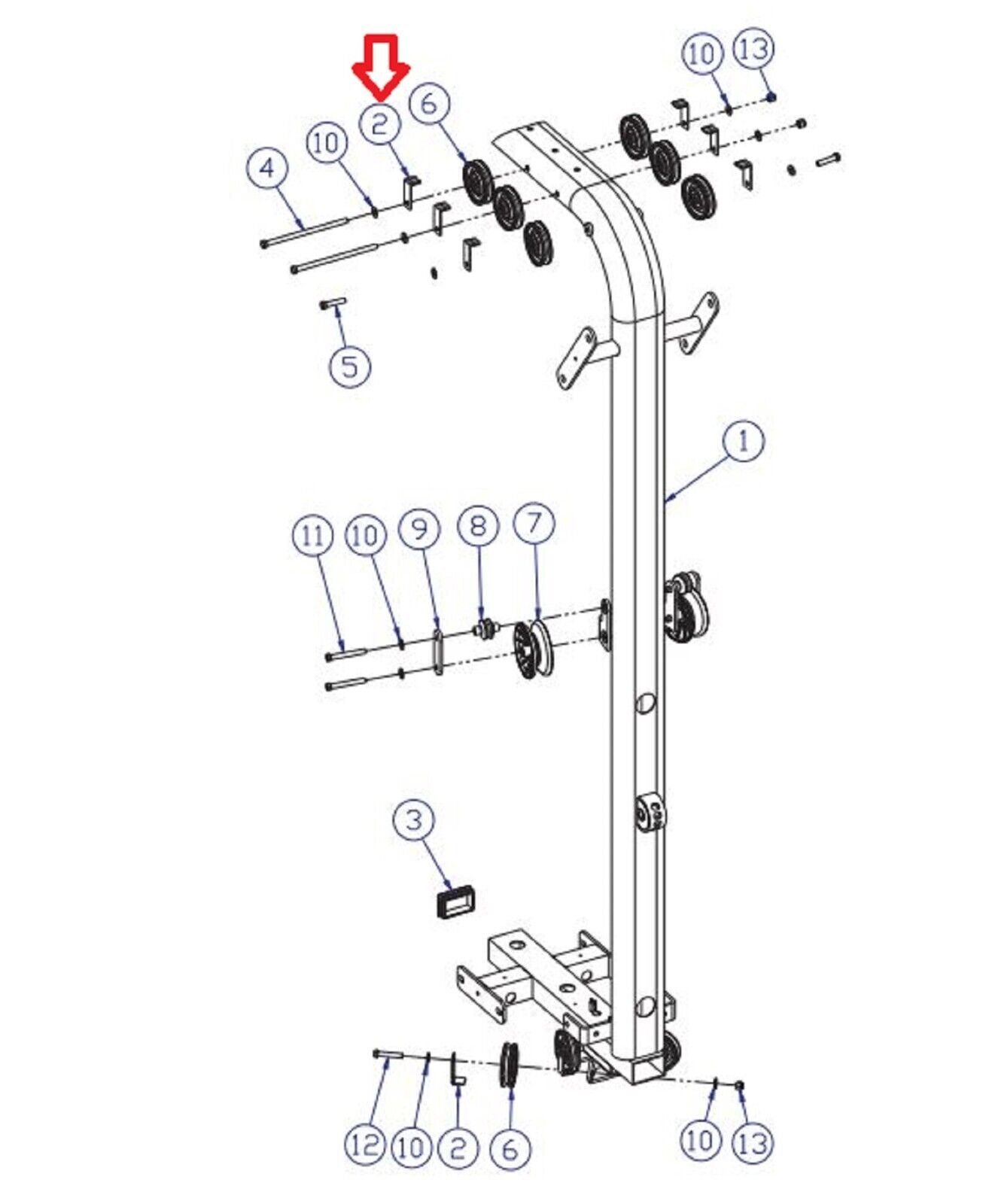 10
13
2
6
10
4
5
1
11
10
9
8
7
3
12
10
2
6
10
13