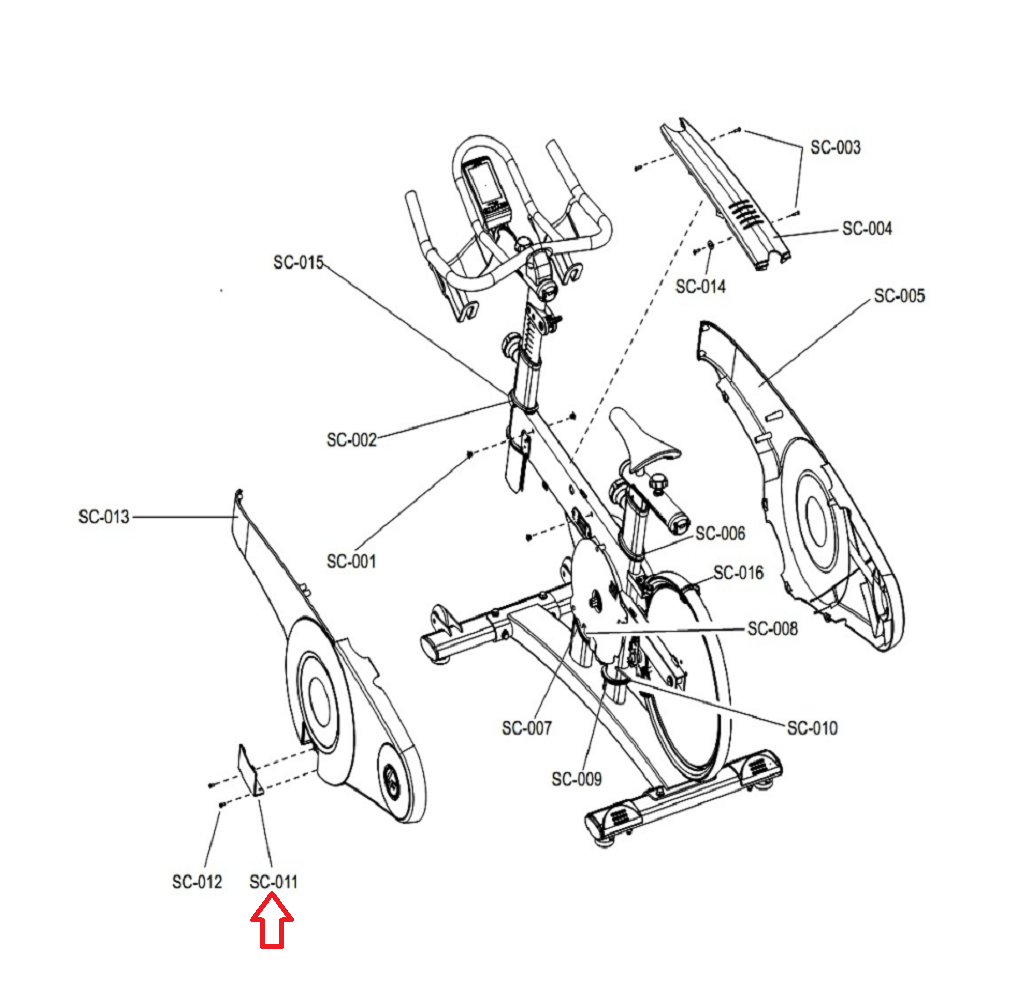 SC-003
SC-004
SC-014
SC-015
SC-005
SC-002
SC-013
SC-001
SC-006
SC-016
SC-008
SC-007
SC-010
SC-009
SC-012
SC-011