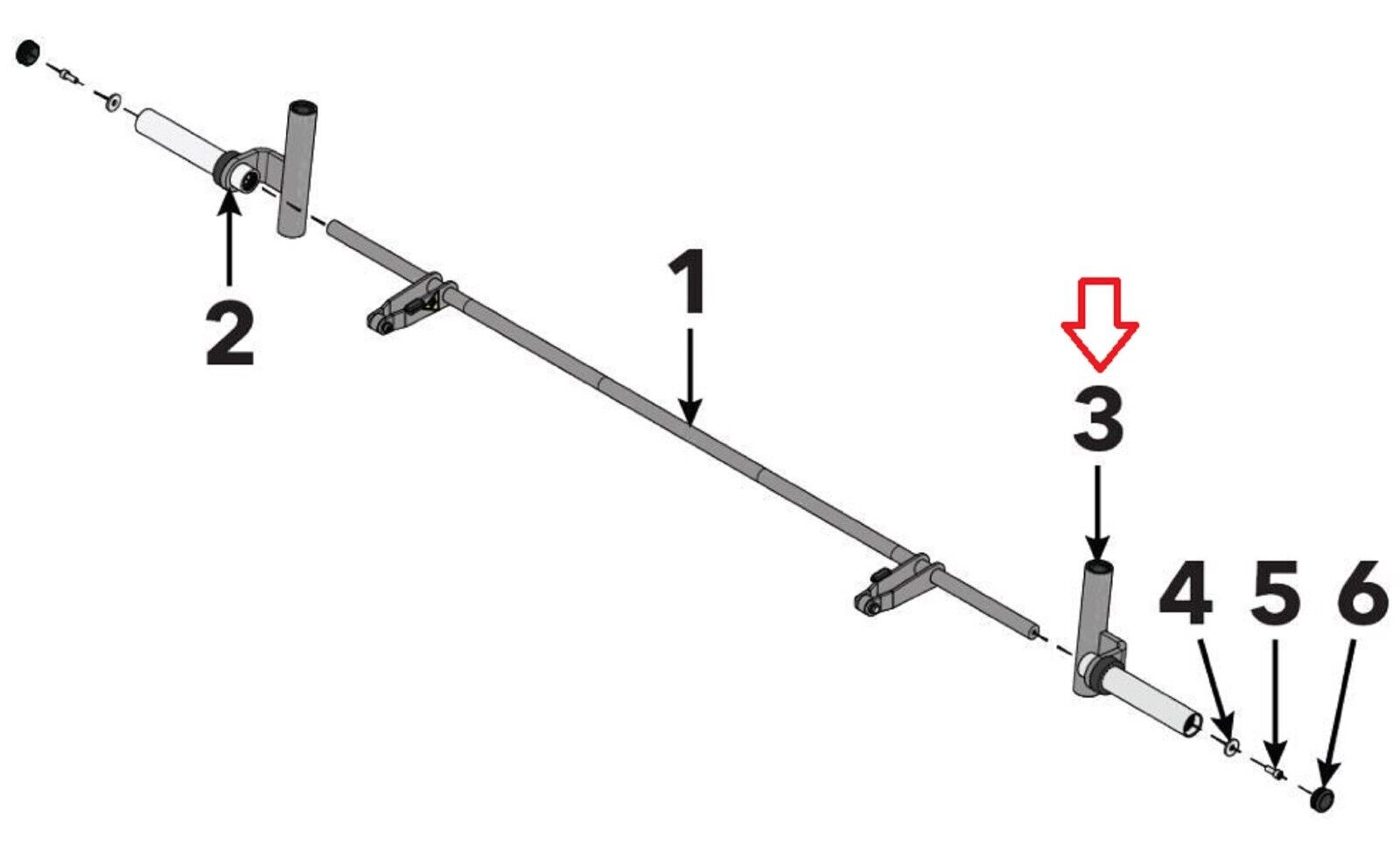 2

1

3

4 5 6