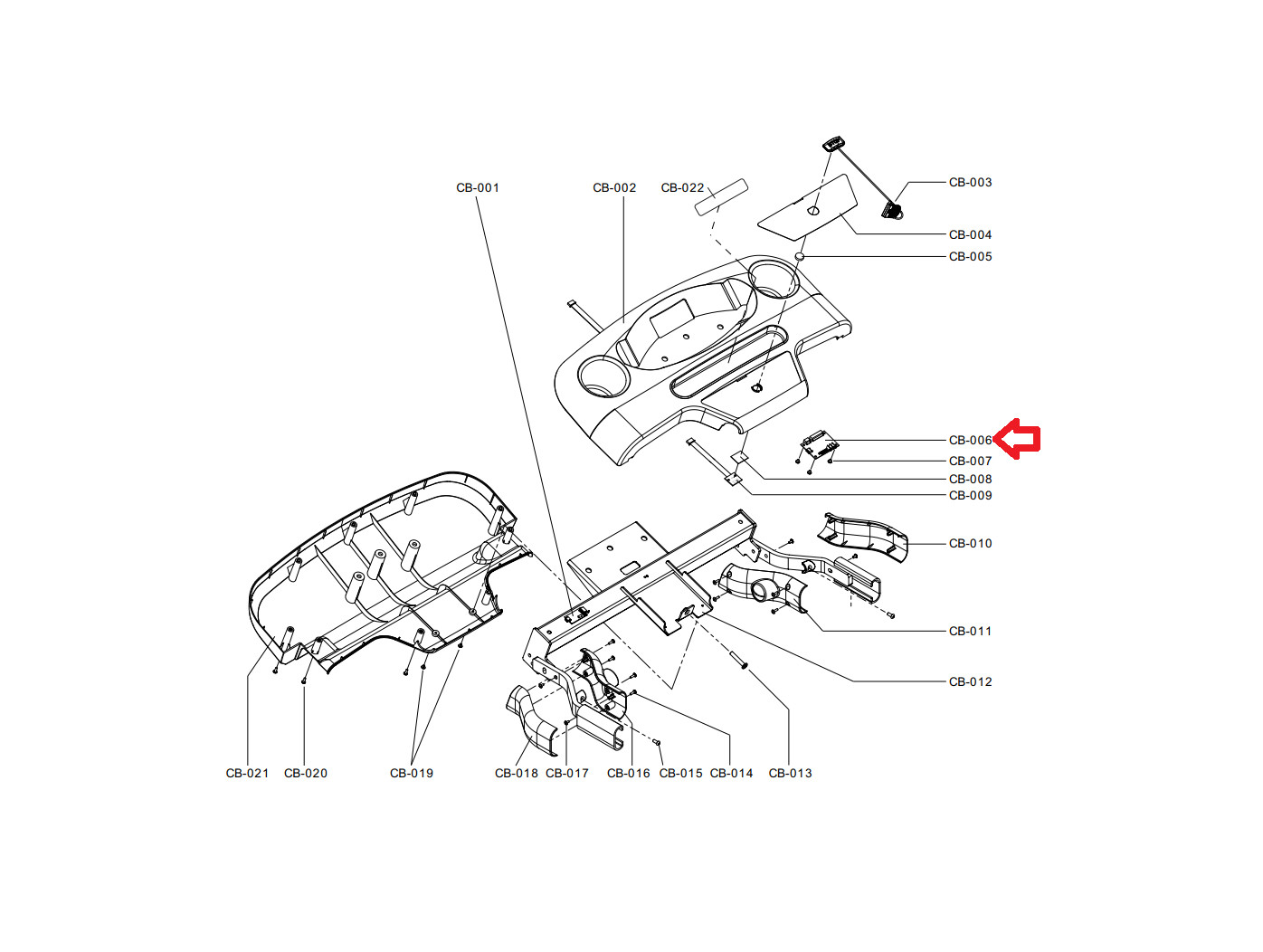 CB-001
CB-002
CB-022
CB-003
CB-004
CB-005
CB-006
CB-007
CB-008
CB-009
CB-010
CB-011
CB-012
CB-021
CB-020
CB-019
CB-018
CB-017
CB-016
CB-015
CB-014
CB-013