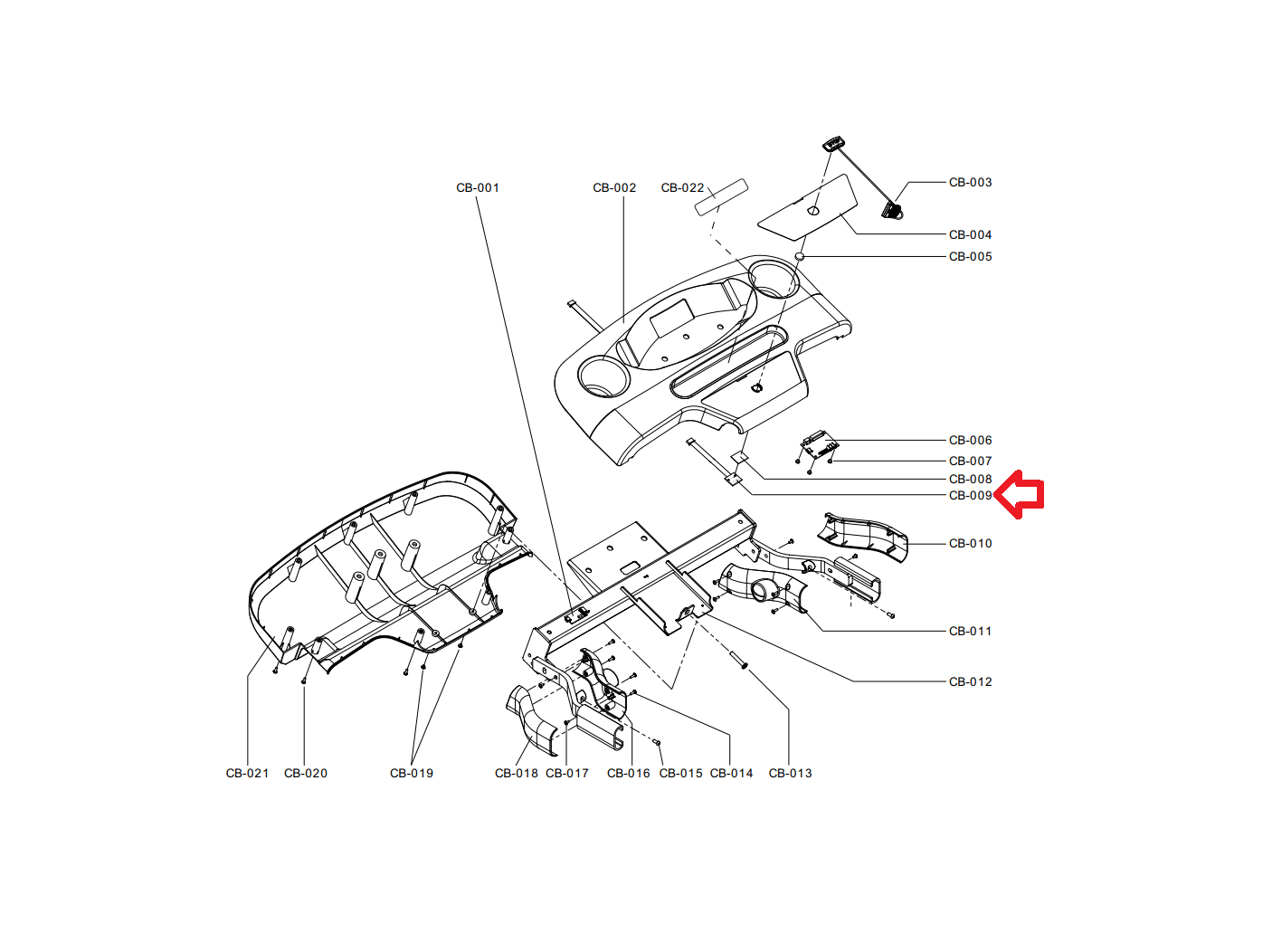 CB-001
CB-002
CB-022
CB-003
CB-004
CB-005
CB-006
CB-007
CB-008
CB-009
CB-010
CB-011
CB-012
CB-021
CB-020
CB-019
CB-018
CB-017
CB-016
CB-015
CB-014
CB-013