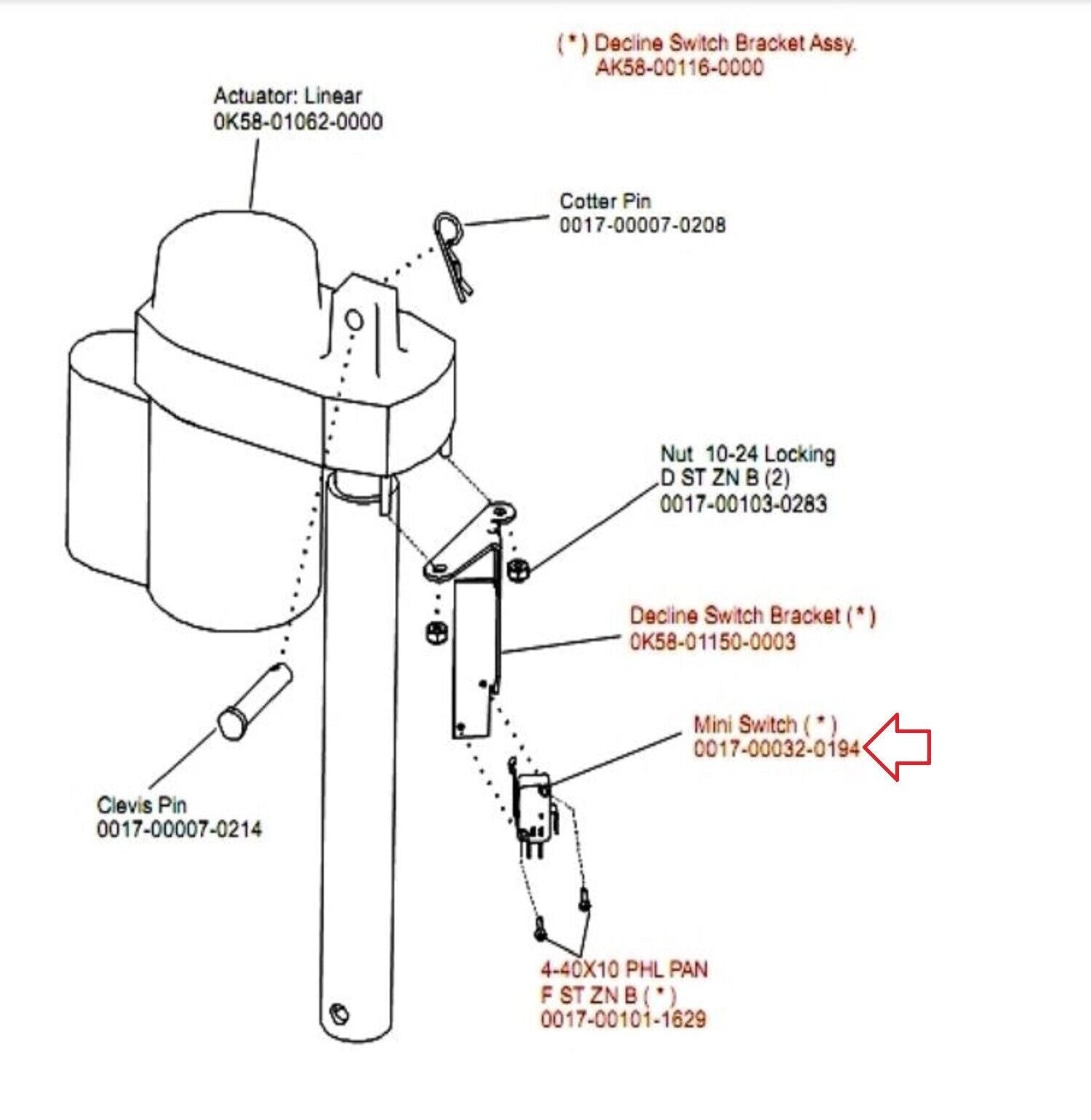 ( * ) Decline Switch Bracket Assy.
AK58-00116-0000

Actuator: Linear
0K58-01062-0000

Cotter Pin
0017-00007-0208

Nut 10-24 Locking
D ST ZN B (2)
0017-00103-0283

Decline Switch Bracket ( * )
0K58-01150-0003

Mini Switch ( * )
0017-00032-0194

Clevis Pin
0017-00007-0214

4-40X10 PHL PAN
F ST ZN B ( * )
0017-00101-1629