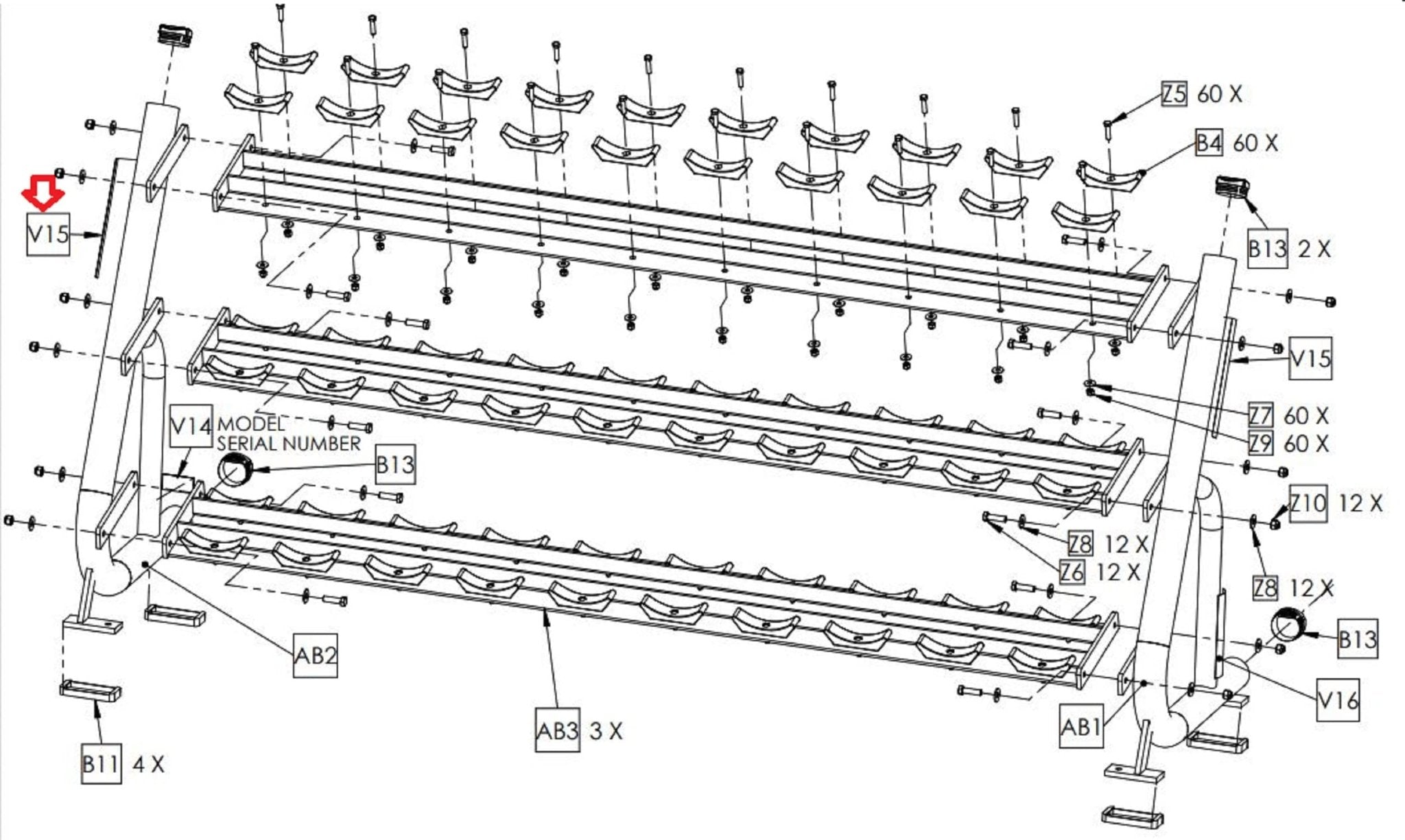 Z5 60 X

B4 60 X

V15

B13 2 X

V15

Z7 60 X

Z9 60 X

V14 MODEL SERIAL NUMBER

B13

Z10 12 X

Z8 12 X

Z6 12 X

Z8 12 X

B13

AB2

V16

AB3 3 X

AB1

B11 4 X