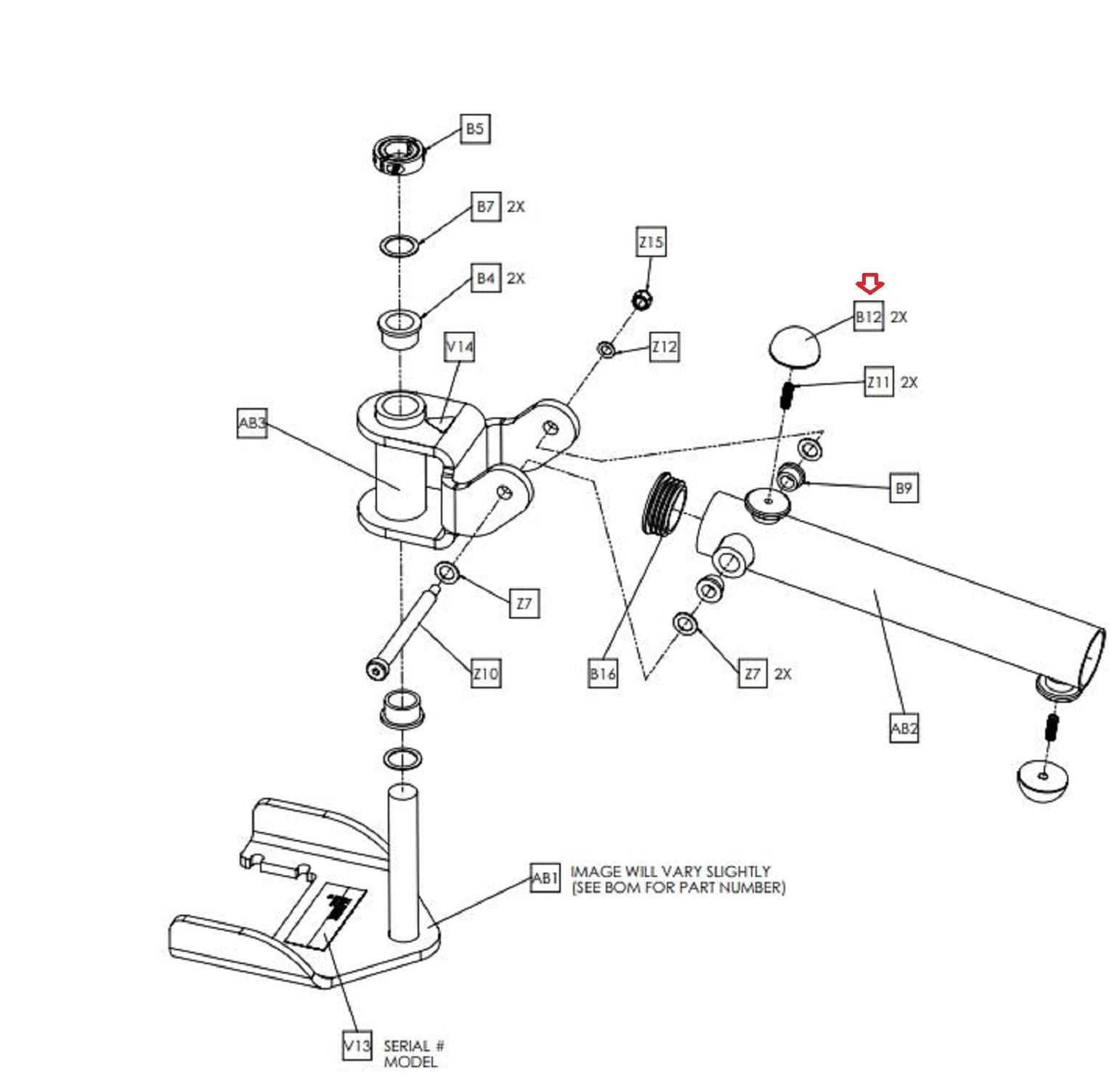 B5

B7 2X

B4 2X

Z15

B12 2X

V14

Z12

Z11 2X

AB3

B9

Z7

Z10

B16

Z7 2X

AB2

AB1 IMAGE WILL VARY SLIGHTLY (SEE BOM FOR PART NUMBER)

V13 SERIAL # MODEL