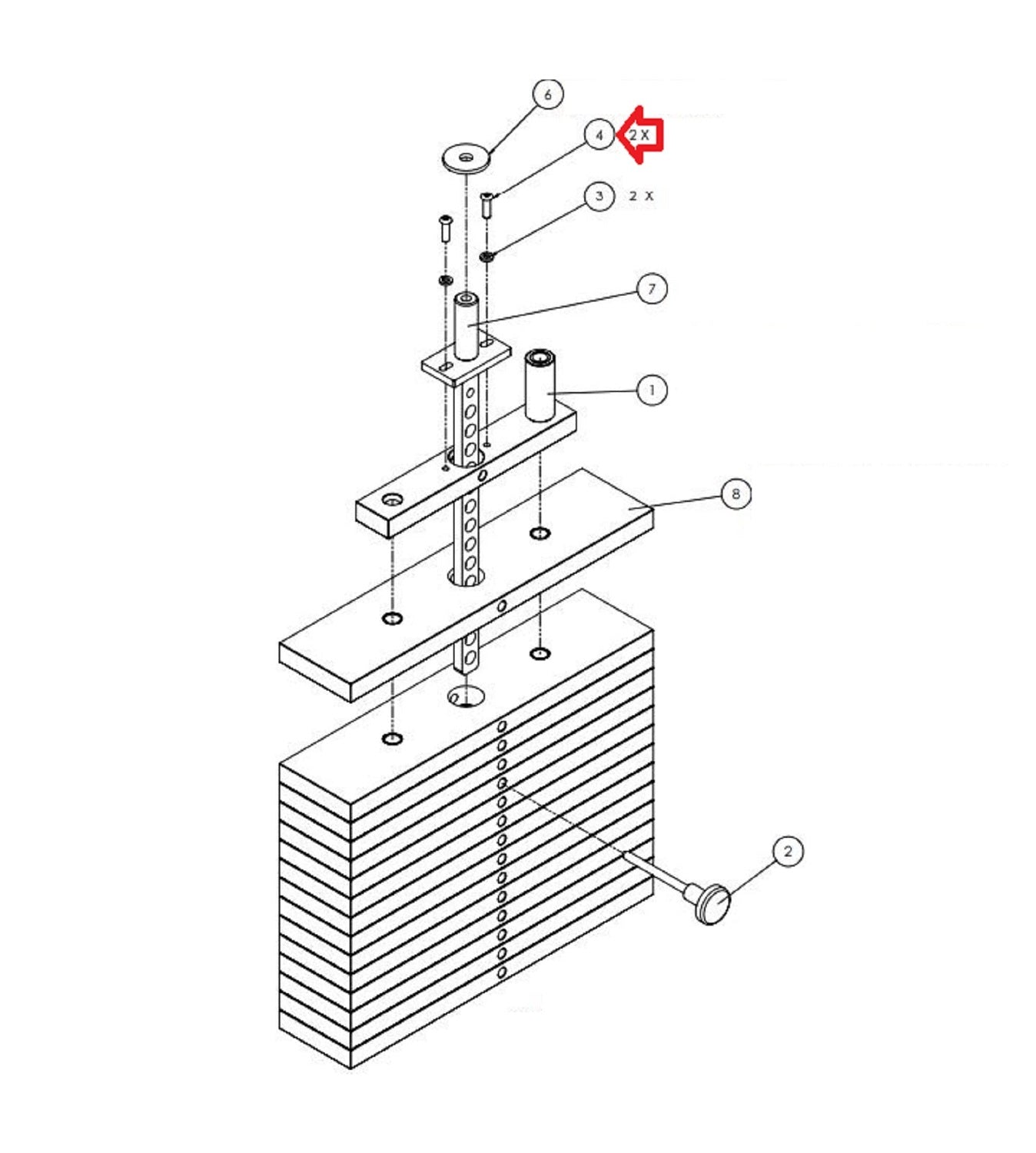 6

4 2 X

3 2 X

7

1

8

2