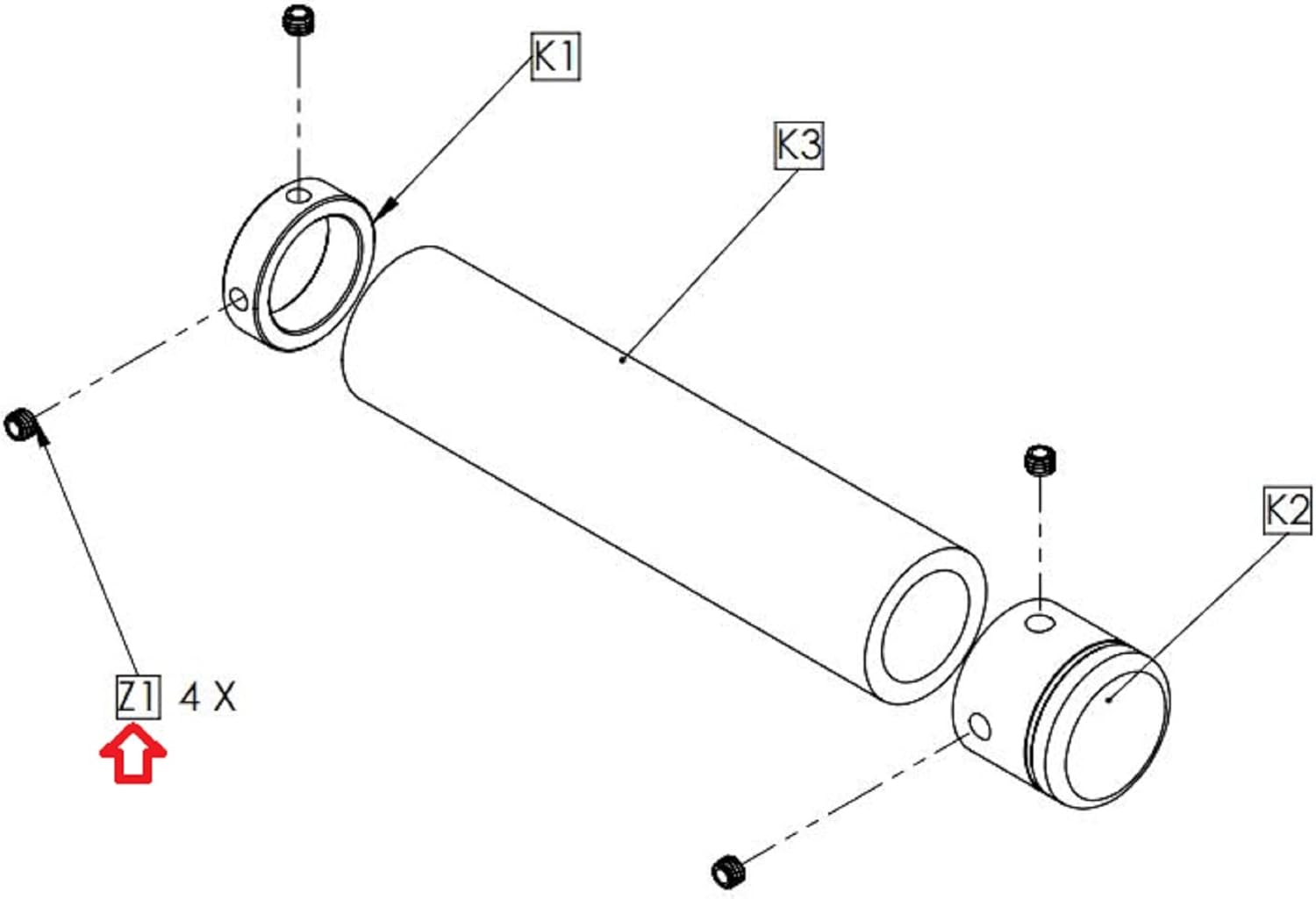 K1
K3
K2
Z1 4 X