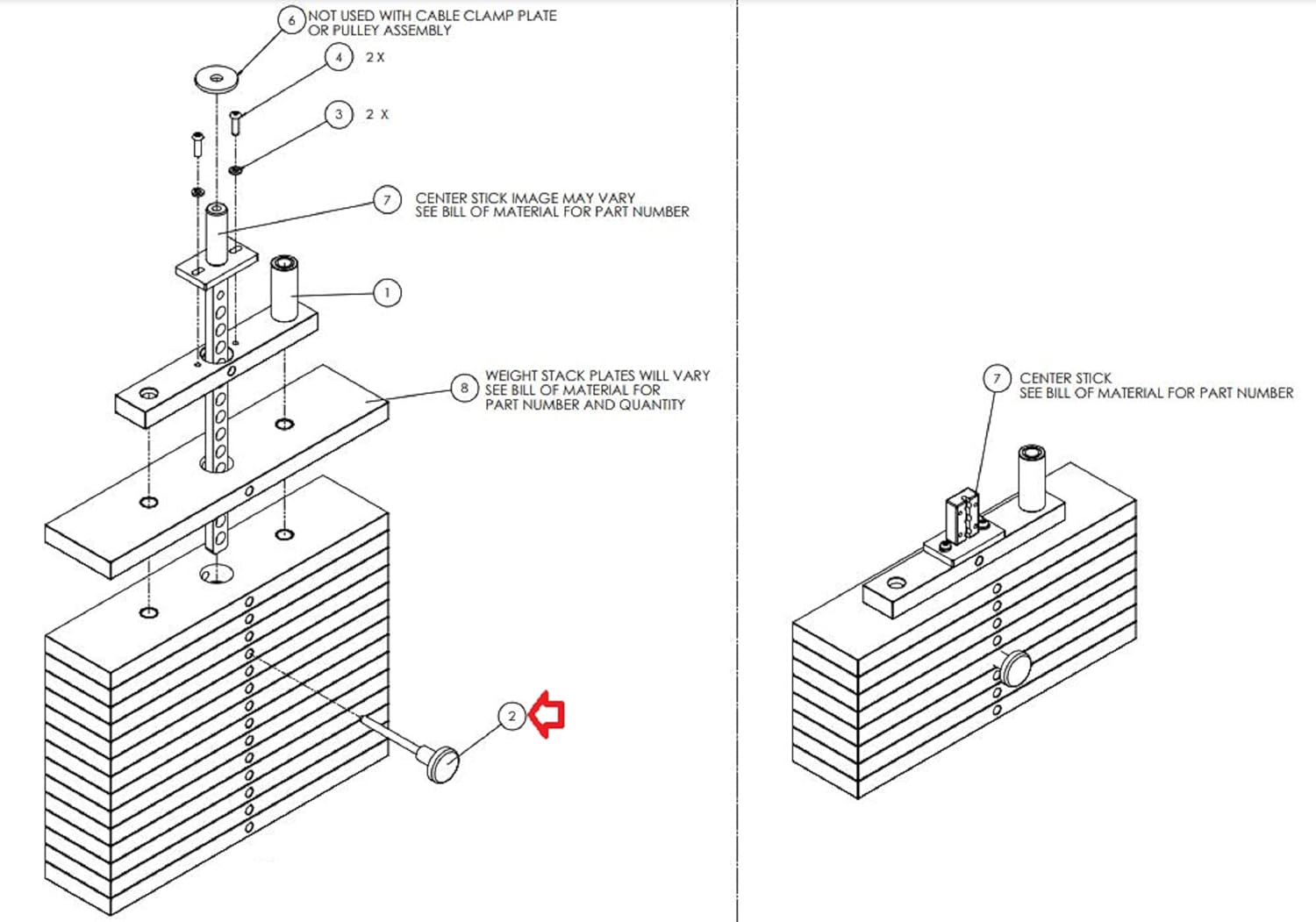 6 NOT USED WITH CABLE CLAMP PLATE OR PULLEY ASSEMBLY

4 2 X

3 2 X

7 CENTER STICK IMAGE MAY VARY SEE BILL OF MATERIAL FOR PART NUMBER

1

8 WEIGHT STACK PLATES WILL VARY SEE BILL OF MATERIAL FOR PART NUMBER AND QUANTITY

2

7 CENTER STICK SEE BILL OF MATERIAL FOR PART NUMBER