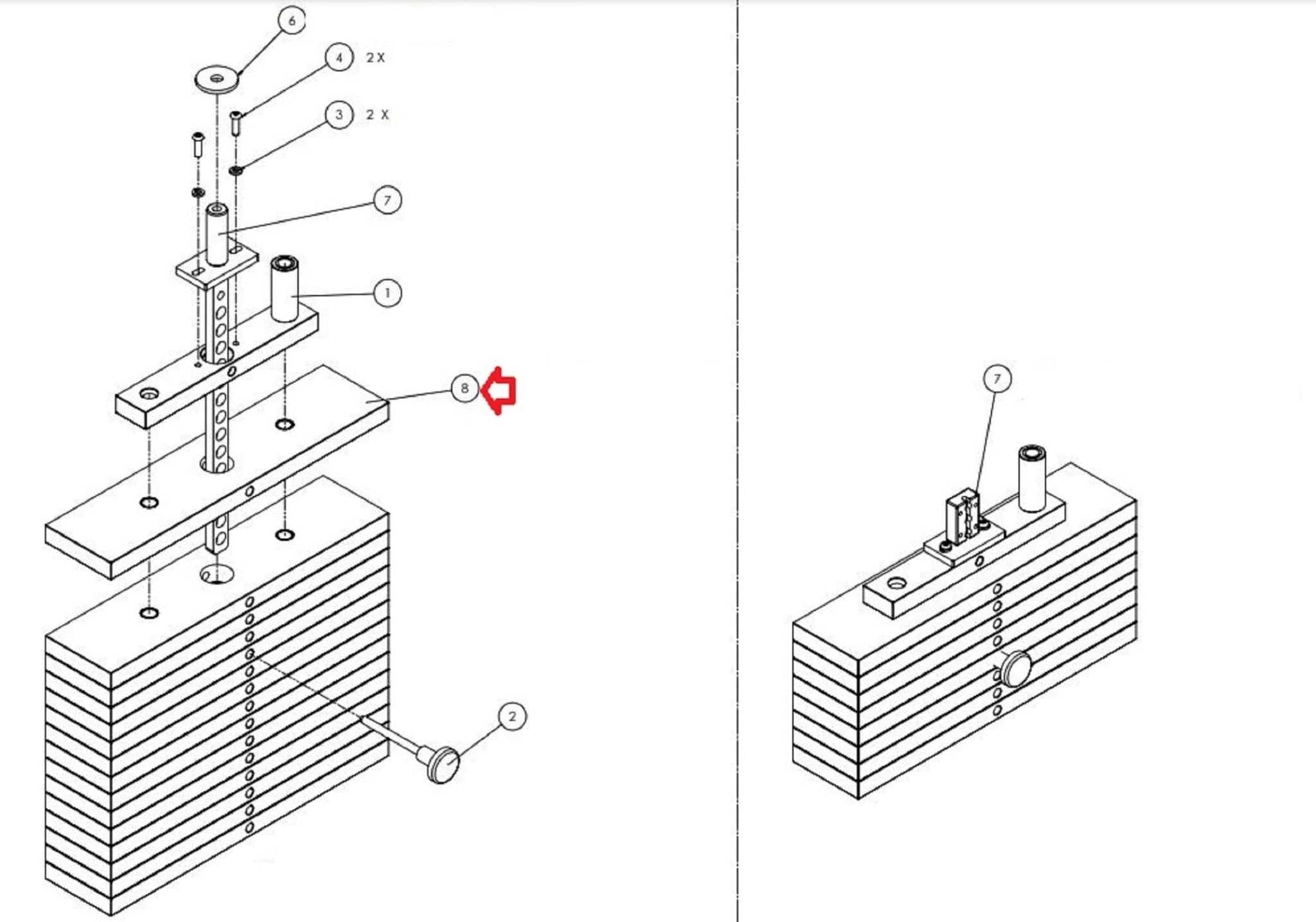 6
4 2 X
3 2 X
7
1
8
2
7