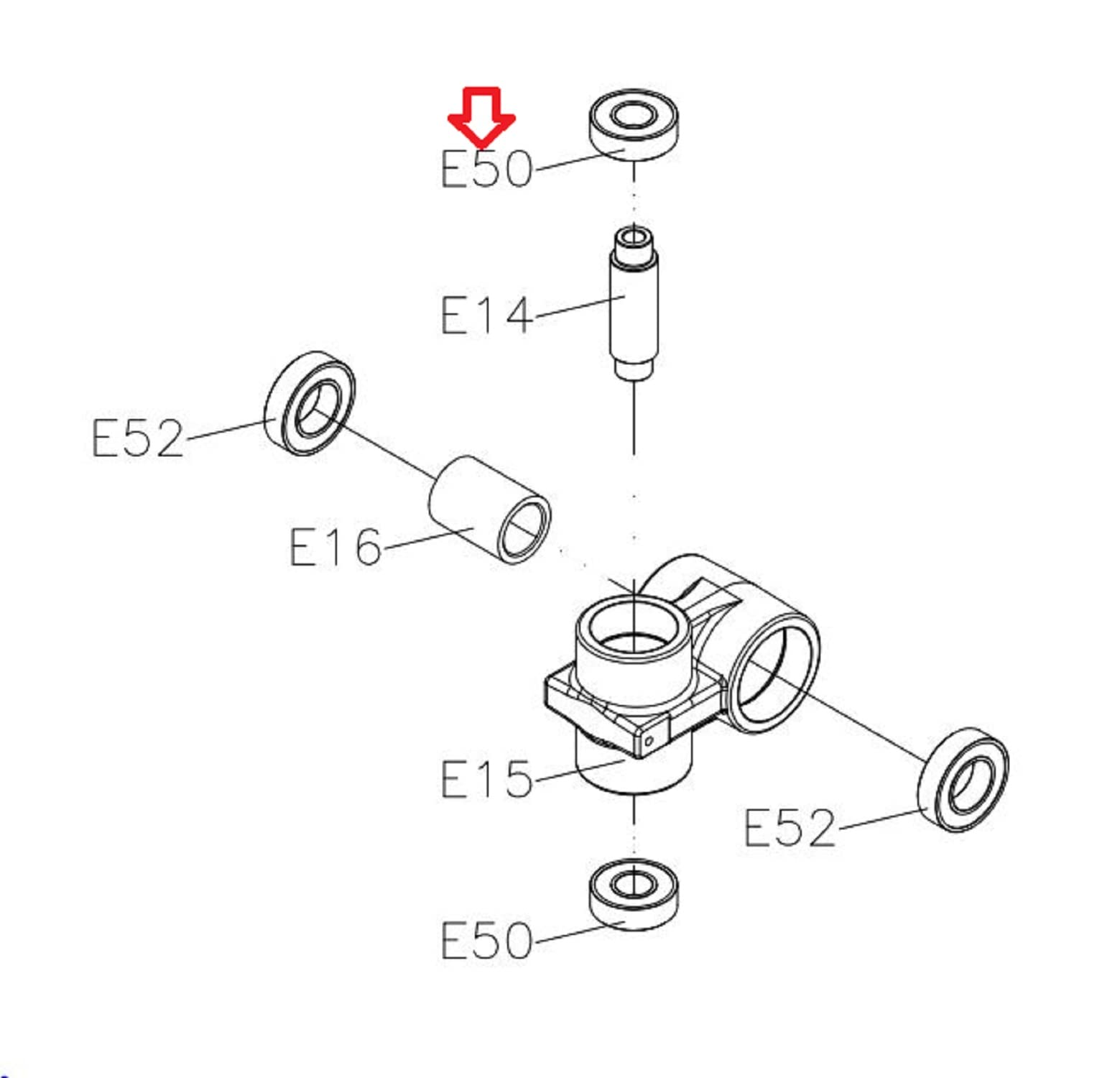 E50
E14
E52
E16
E15
E52
E50