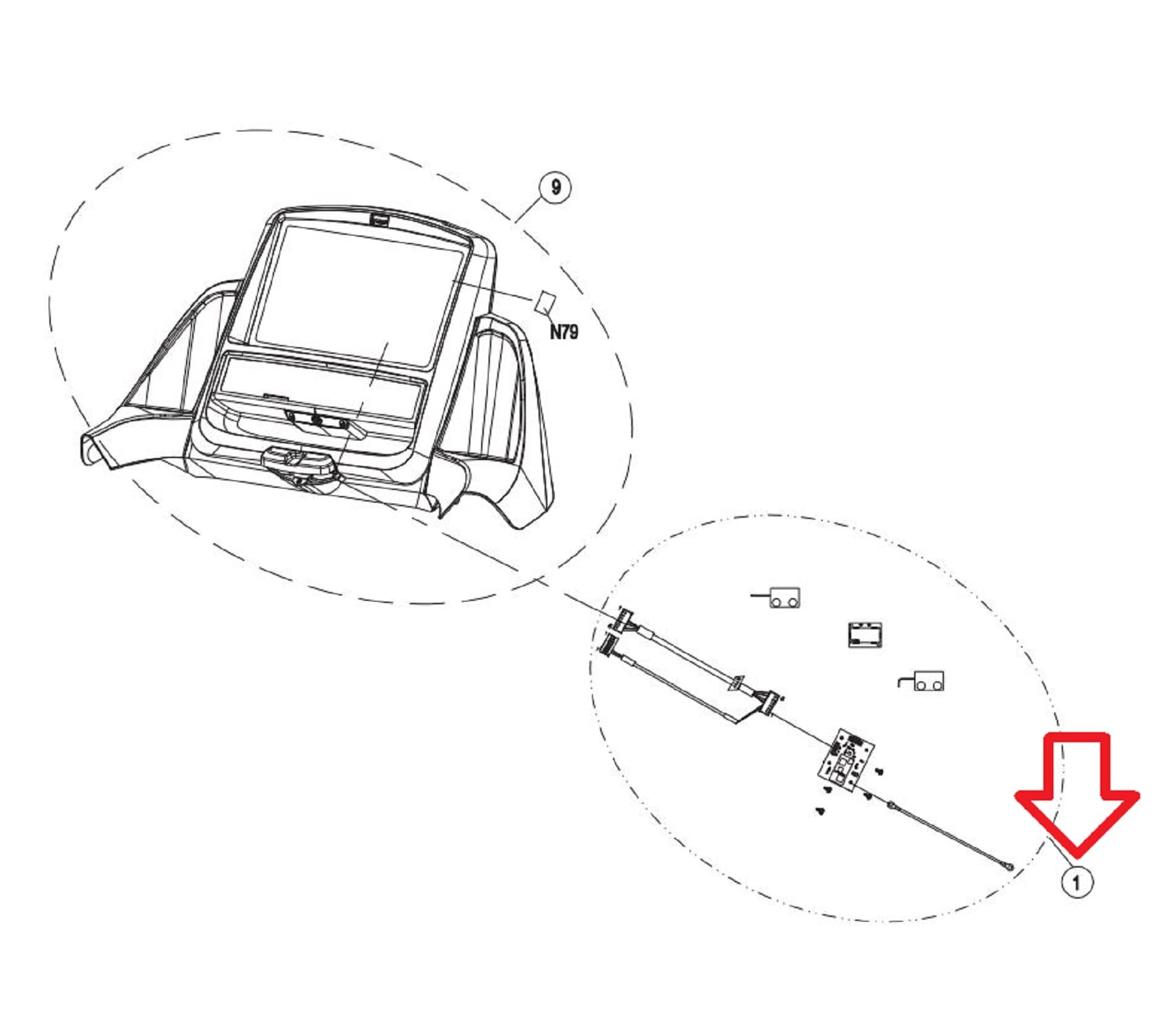 9

N79

1