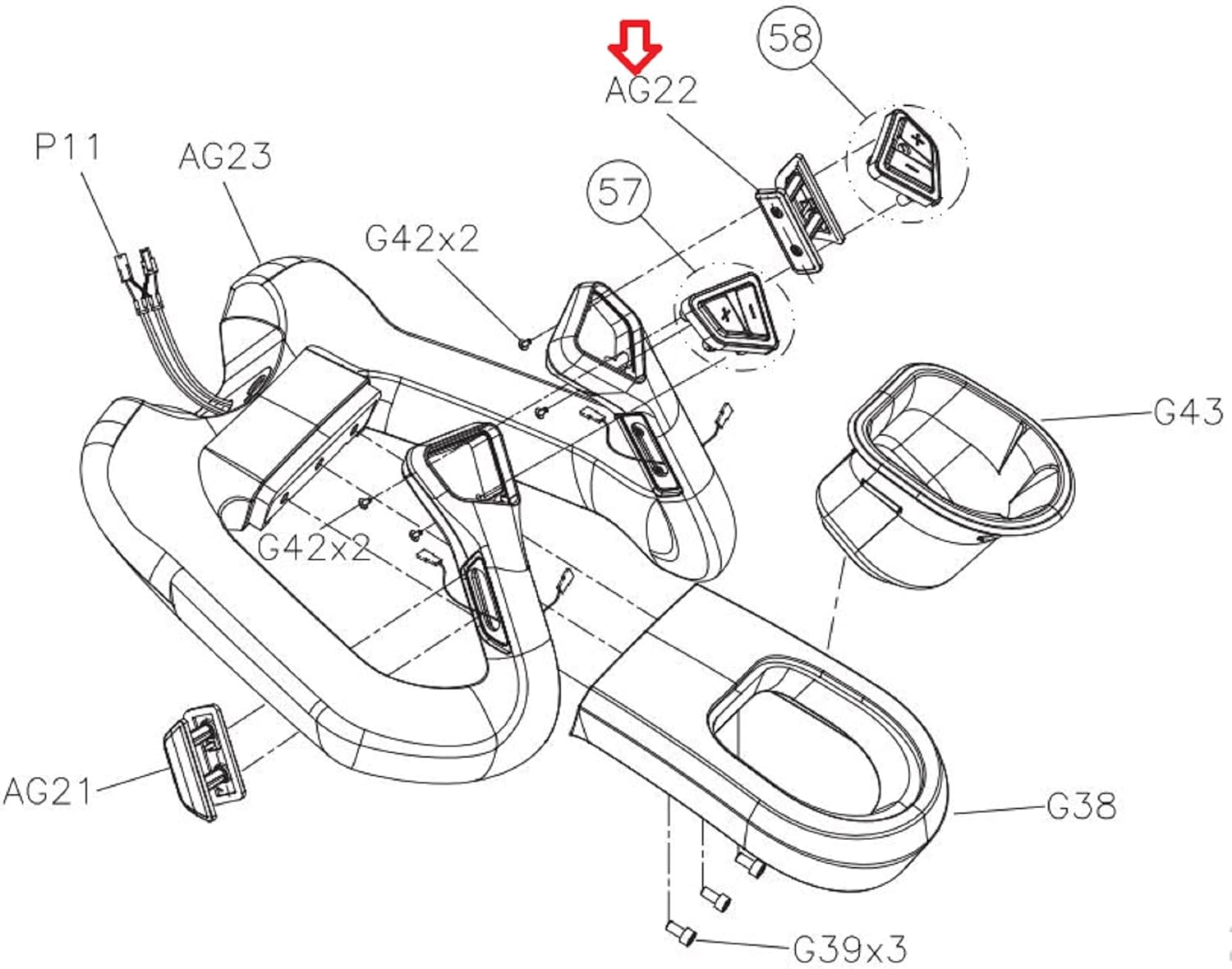 58
AG22
P11
AG23
57
G42x2
+
−
+
−
G43
G42x2
AG21
G38
G39x3