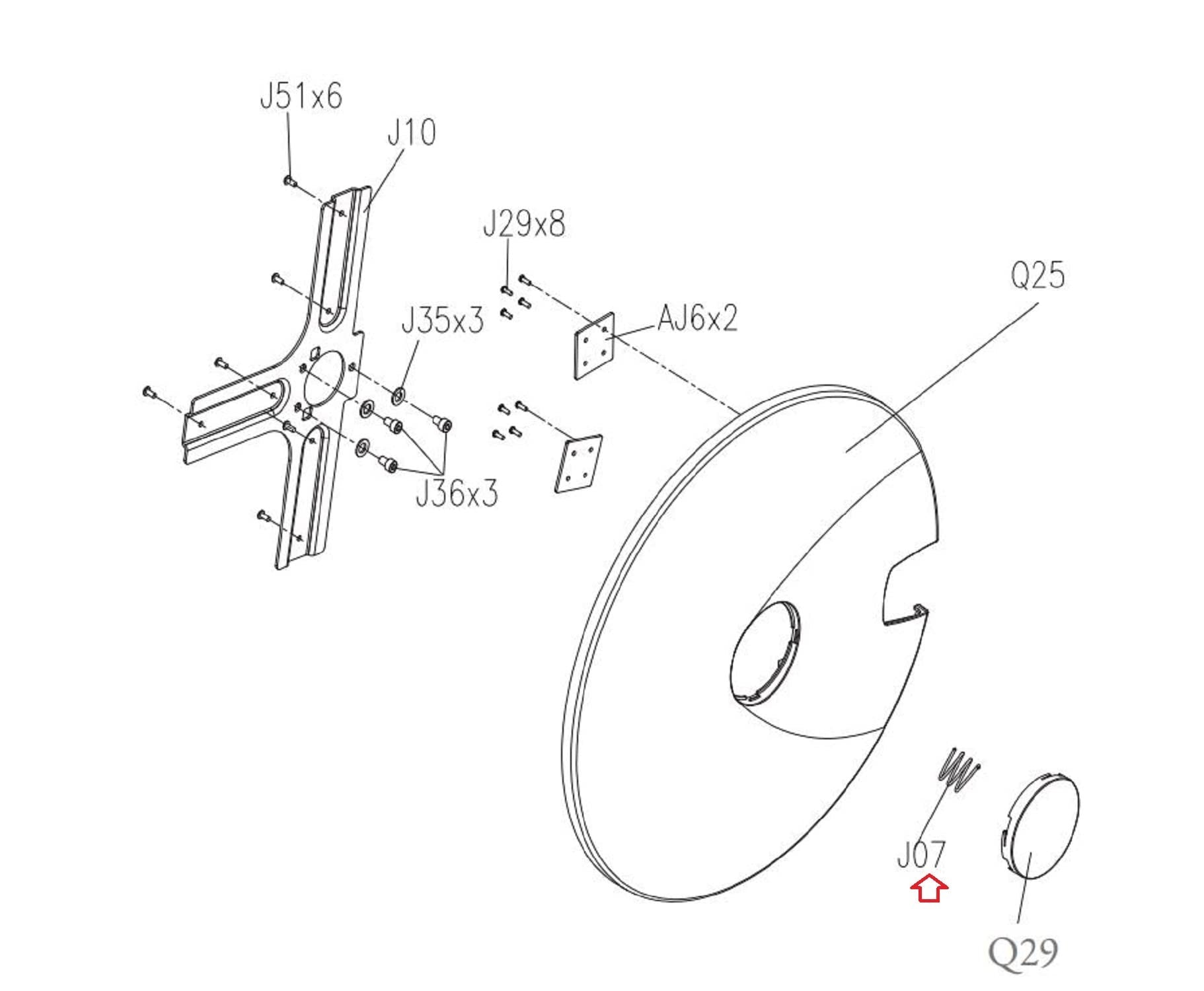 J51x6
J10
J29x8
Q25
J35x3
AJ6x2
J36x3
J07
Q29