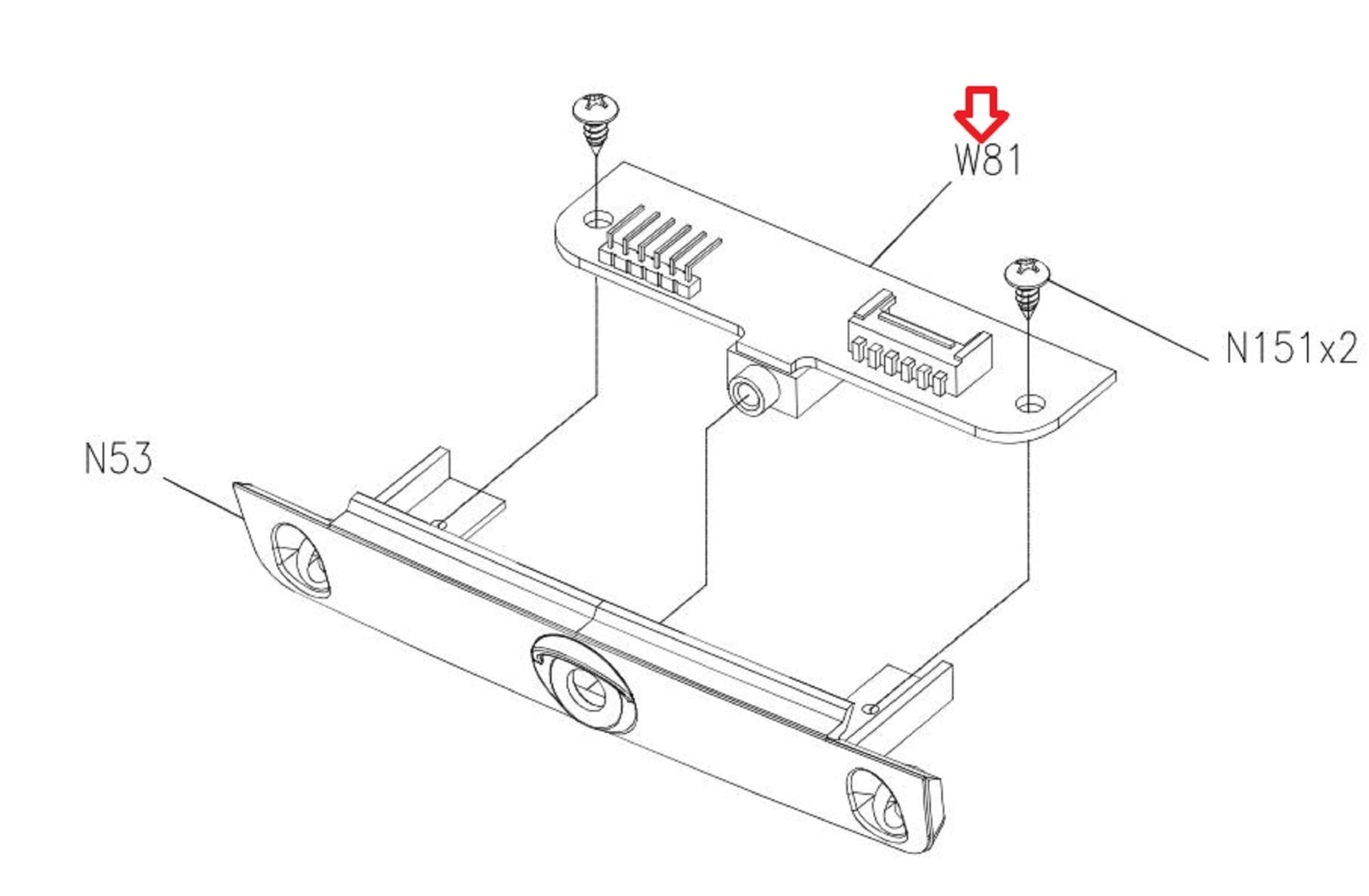 W81

N151x2

N53