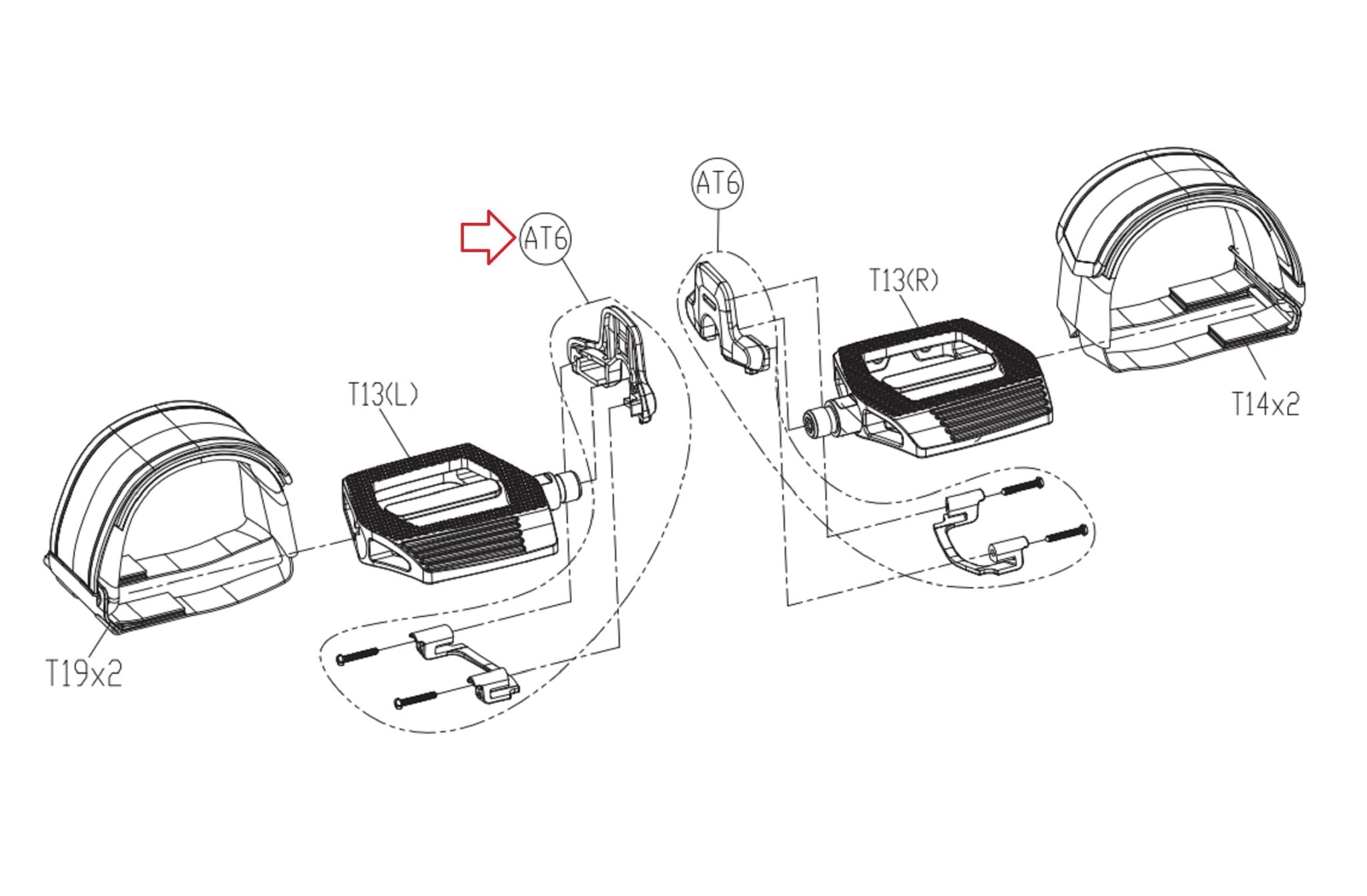 AT6

AT6

T13(R)

T13(L)

T14x2

T19x2